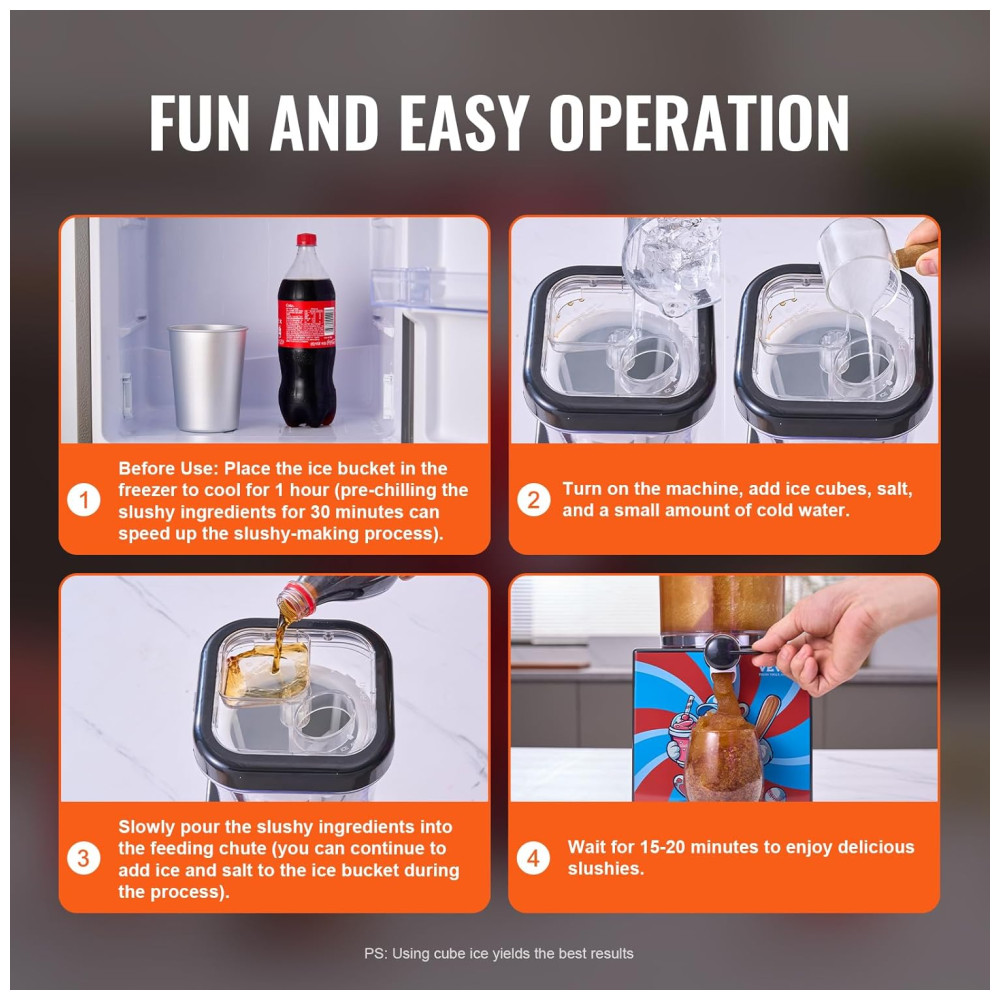 FUN AND EASY OPERATION

1 Before Use: Place the ice bucket in the freezer to cool for 1 hour (pre-chilling the slushy ingredients for 30 minutes can speed up the slushy-making process).

2 Turn on the machine, add ice cubes, salt, and a small amount of cold water.

3 Slowly pour the slushy ingredients into the feeding chute (you can continue to add ice and salt to the ice bucket during the process).

4 Wait for 15-20 minutes to enjoy delicious slushies.

PS: Using cube ice yields the best results