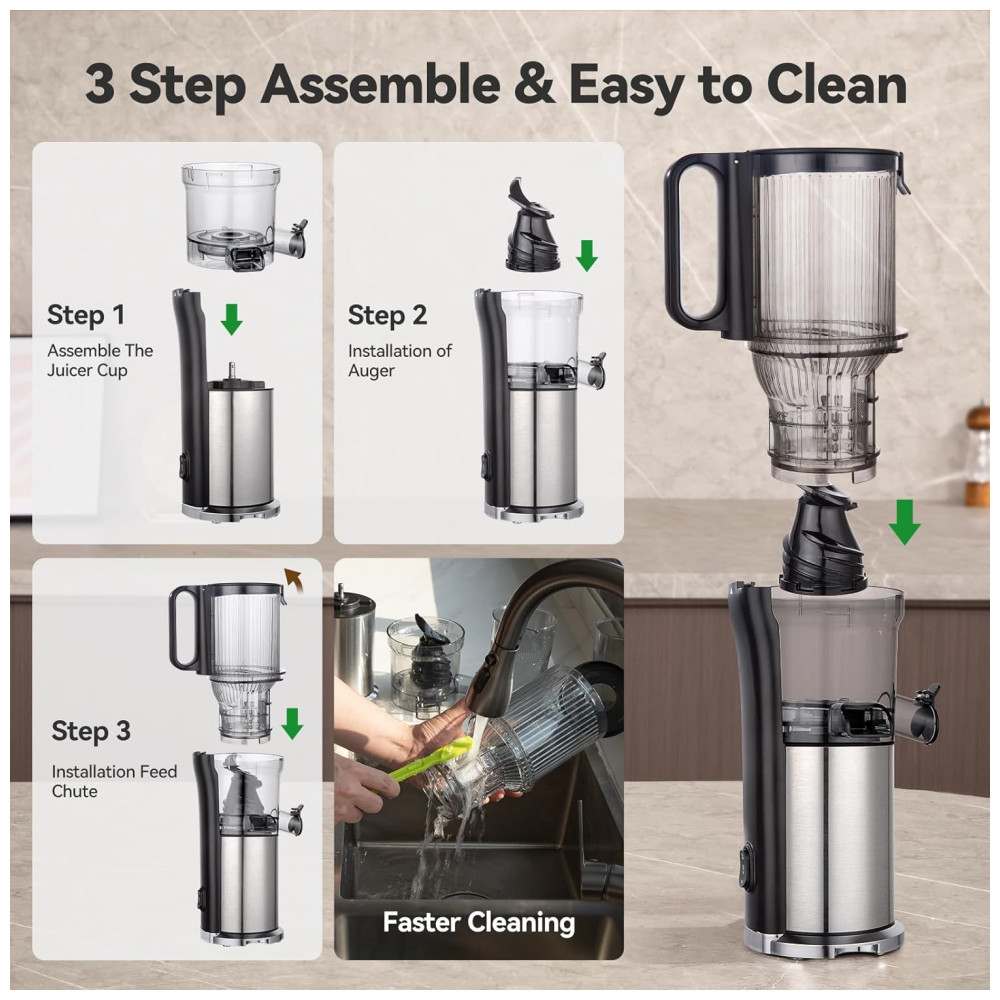 3 Step Assemble & Easy to Clean

Step 1
Assemble The Juicer Cup

Step 2
Installation of Auger

Step 3
Installation Feed Chute

Faster Cleaning