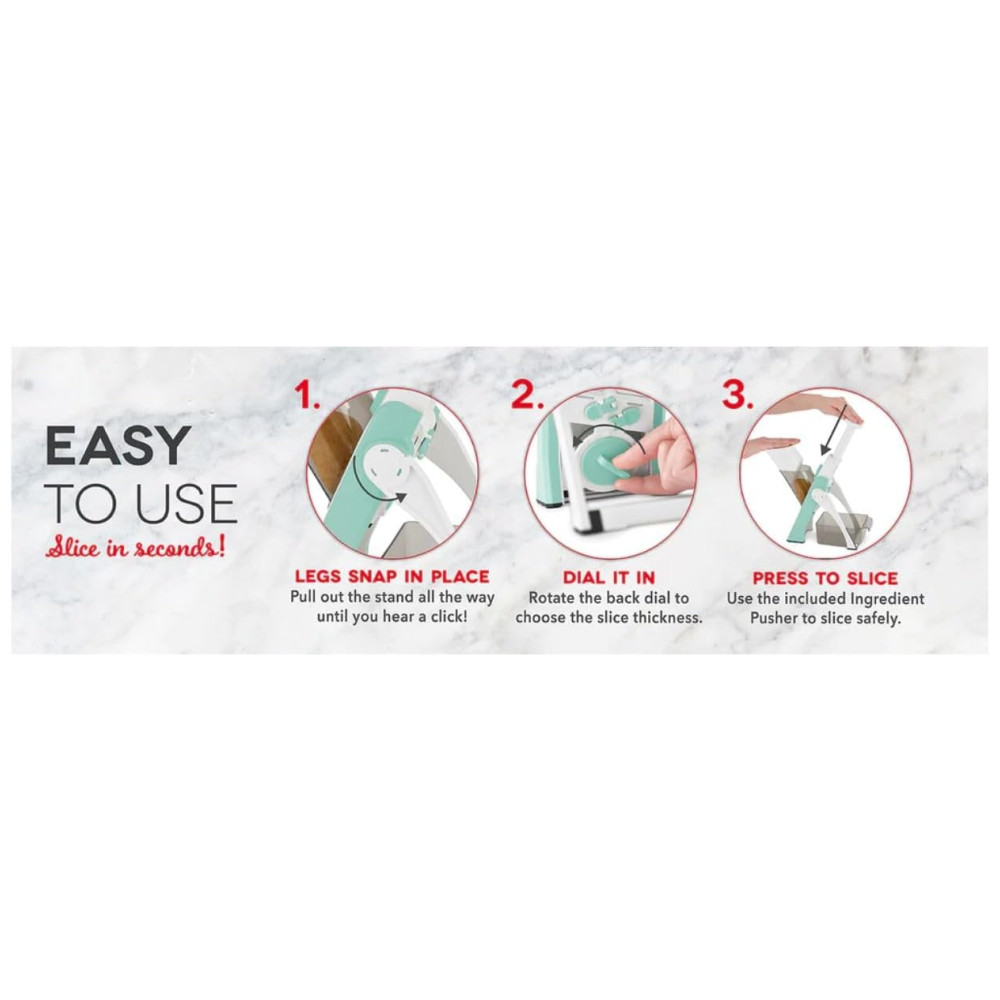 EASY
TO USE
Slice in seconds!

1.
LEGS SNAP IN PLACE
Pull out the stand all the way until you hear a click!

2.
DIAL IT IN
Rotate the back dial to choose the slice thickness.

3.
PRESS TO SLICE
Use the included Ingredient Pusher to slice safely.