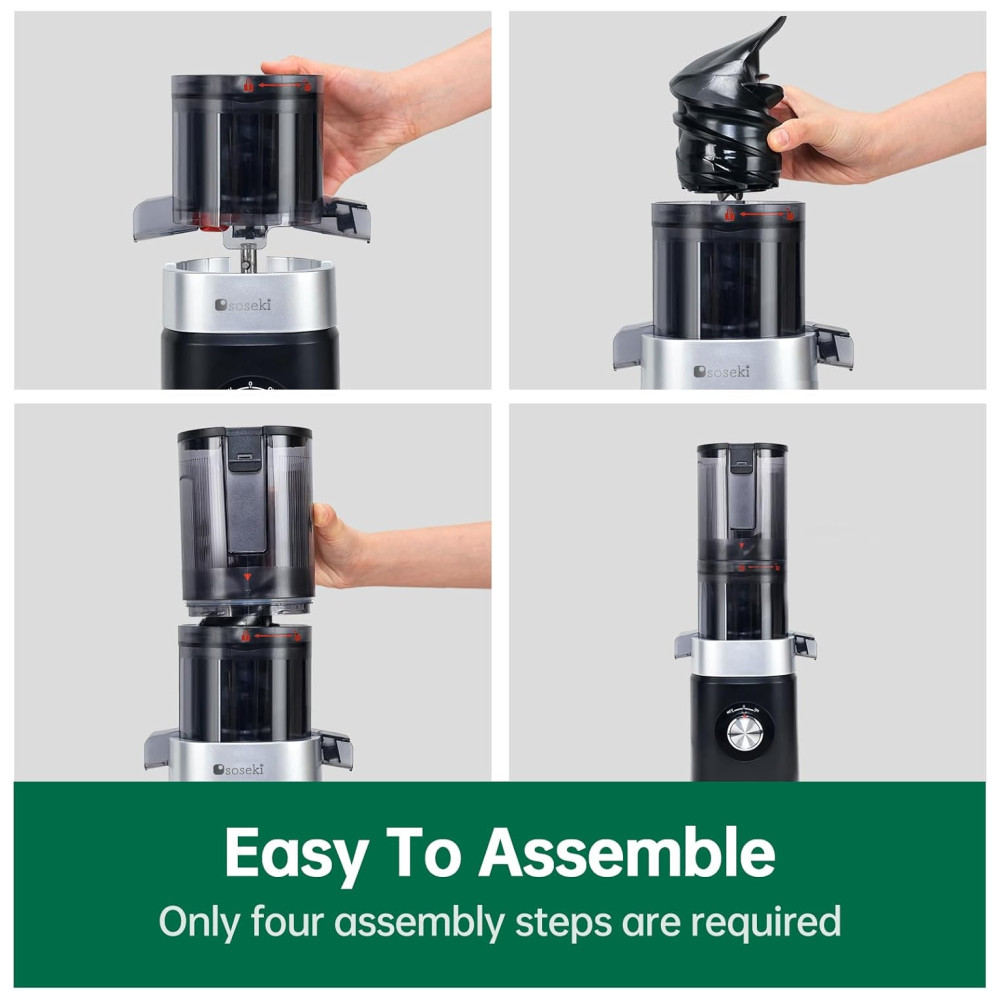 soseki

soseki

soseki

Easy To Assemble
Only four assembly steps are required