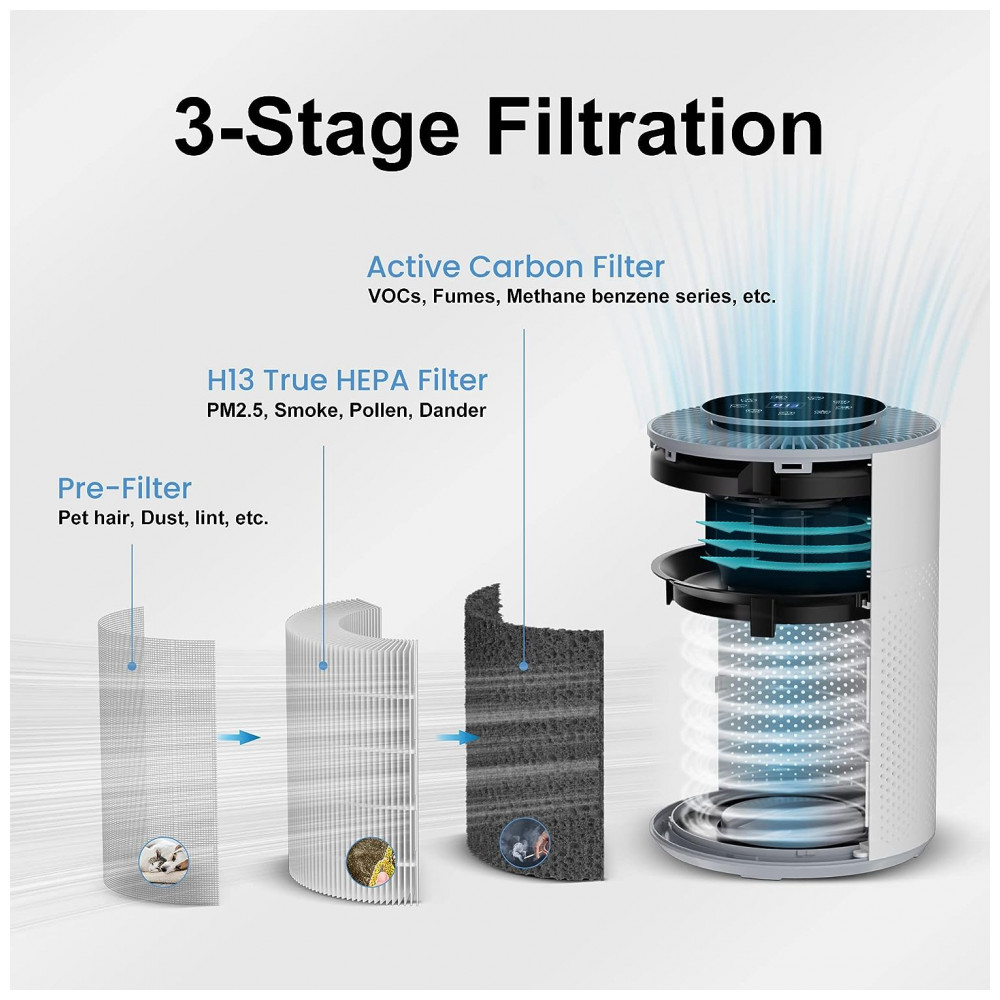 3-Stage Filtration

Active Carbon Filter
VOCs, Fumes, Methane benzene series, etc.

H13 True HEPA Filter
PM2.5, Smoke, Pollen, Dander

Pre-Filter
Pet hair, Dust, lint, etc.