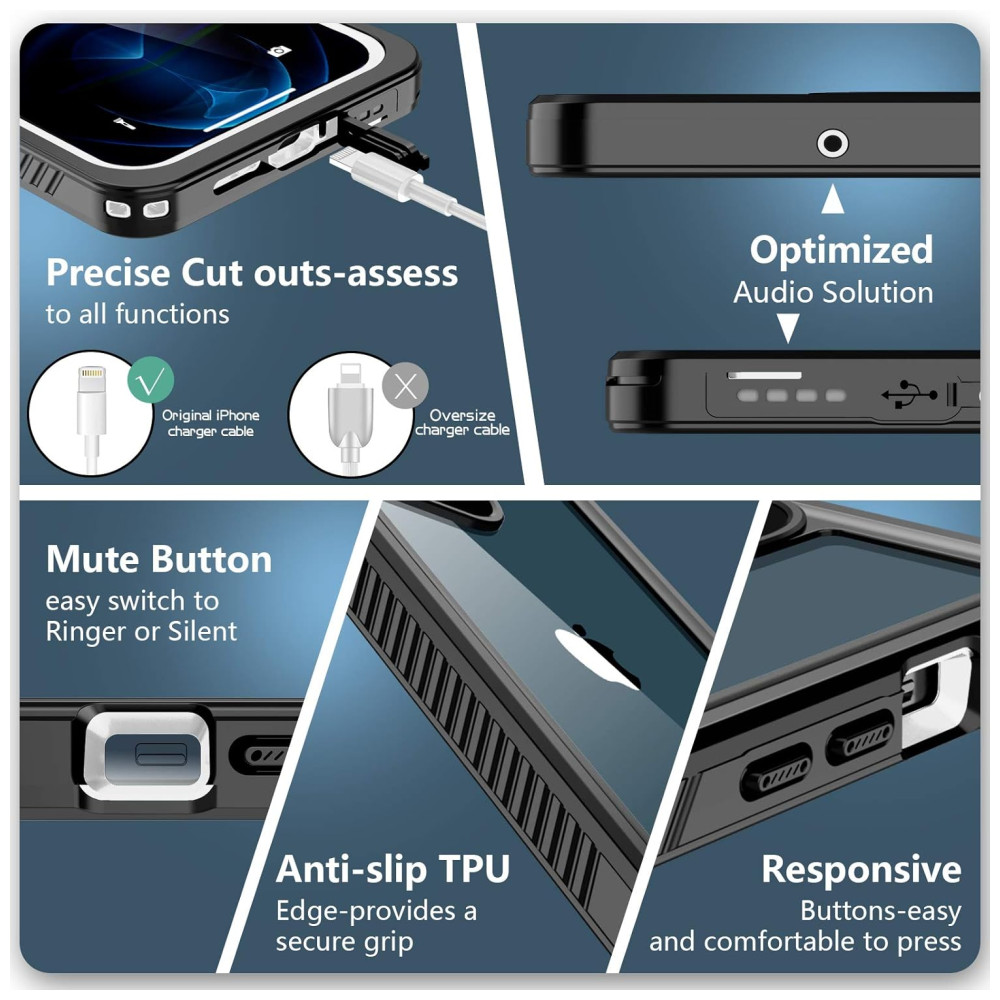 Precise Cut outs-assess
to all functions

Original iPhone charger cable

Oversize charger cable

Optimized
Audio Solution

Mute Button
easy switch to Ringer or Silent

Anti-slip TPU
Edge-provides a secure grip

Responsive
Buttons-easy and comfortable to press