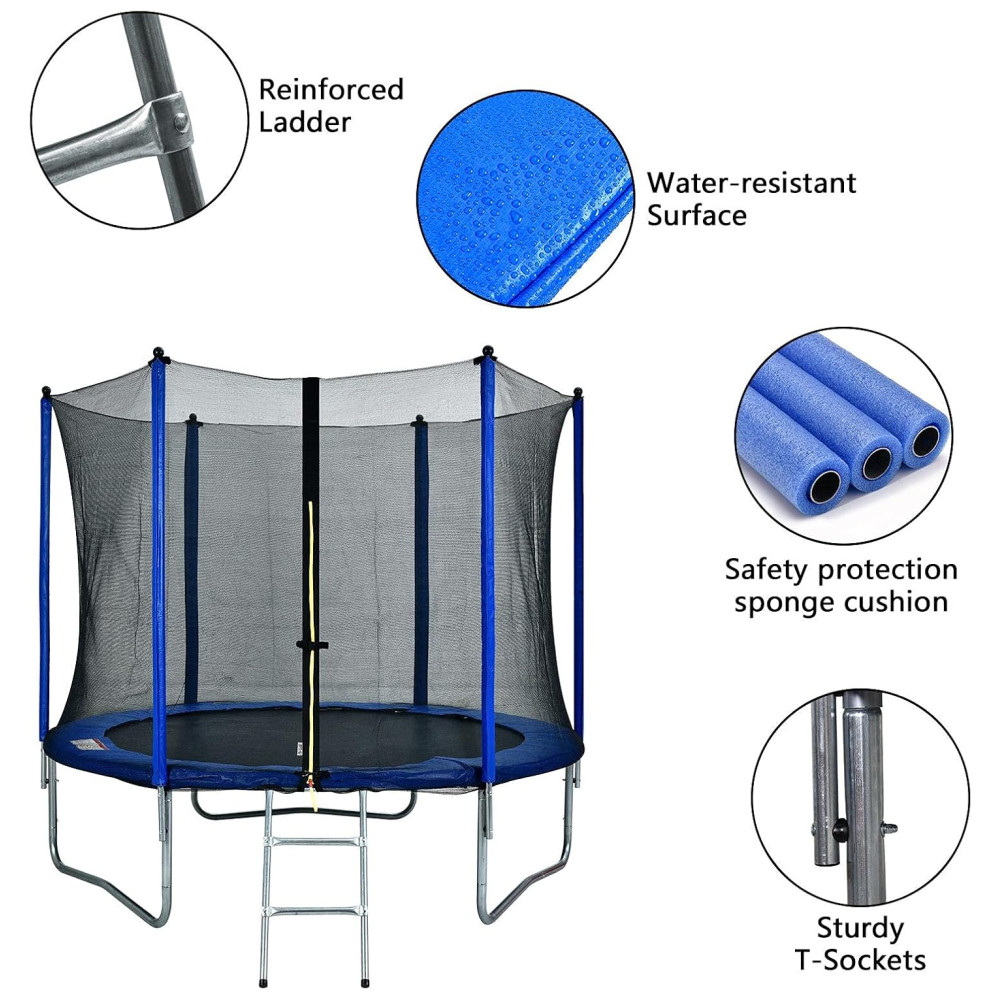 Reinforced Ladder

Water-resistant Surface

Safety protection sponge cushion

Sturdy T-Sockets