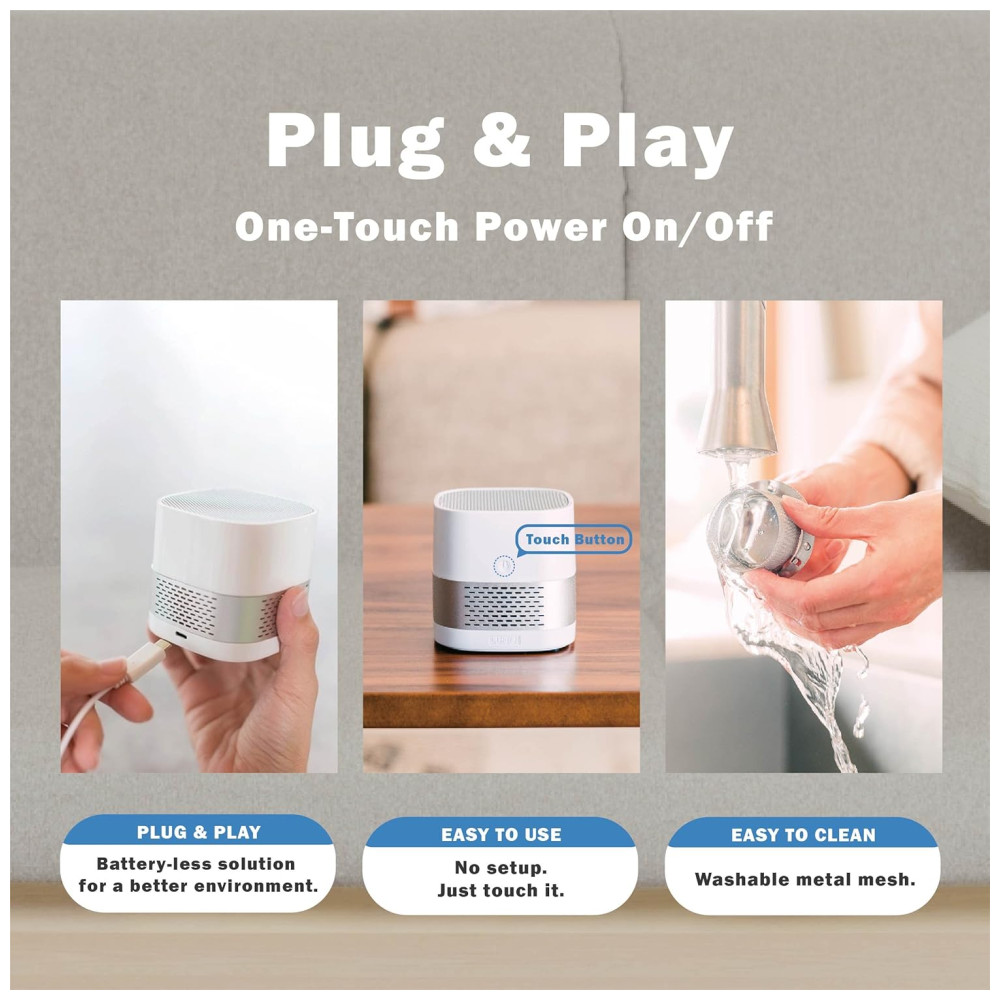 Plug & Play
One-Touch Power On/Off

Touch Button

PLUG & PLAY
Battery-less solution for a better environment.

EASY TO USE
No setup. Just touch it.

EASY TO CLEAN
Washable metal mesh.