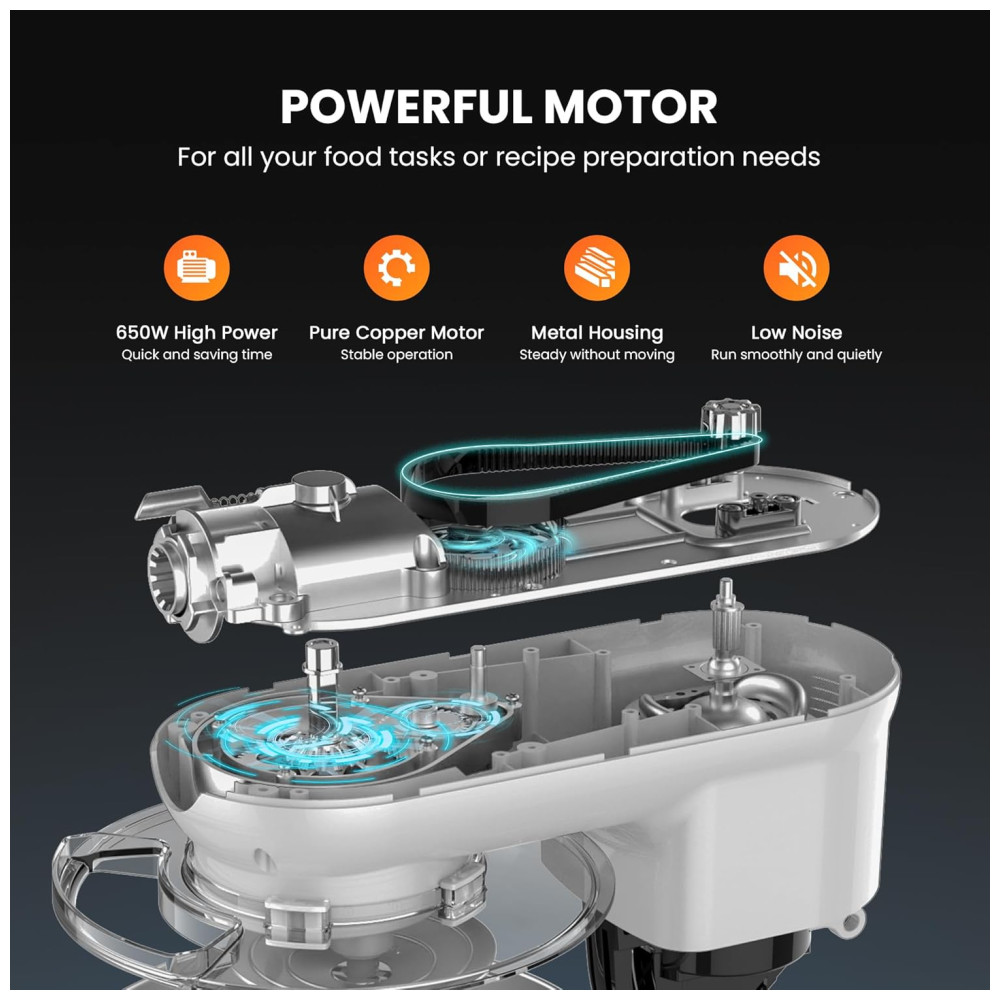 POWERFUL MOTOR
For all your food tasks or recipe preparation needs

650W High Power
Quick and saving time

Pure Copper Motor
Stable operation

Metal Housing
Steady without moving

Low Noise
Run smoothly and quietly