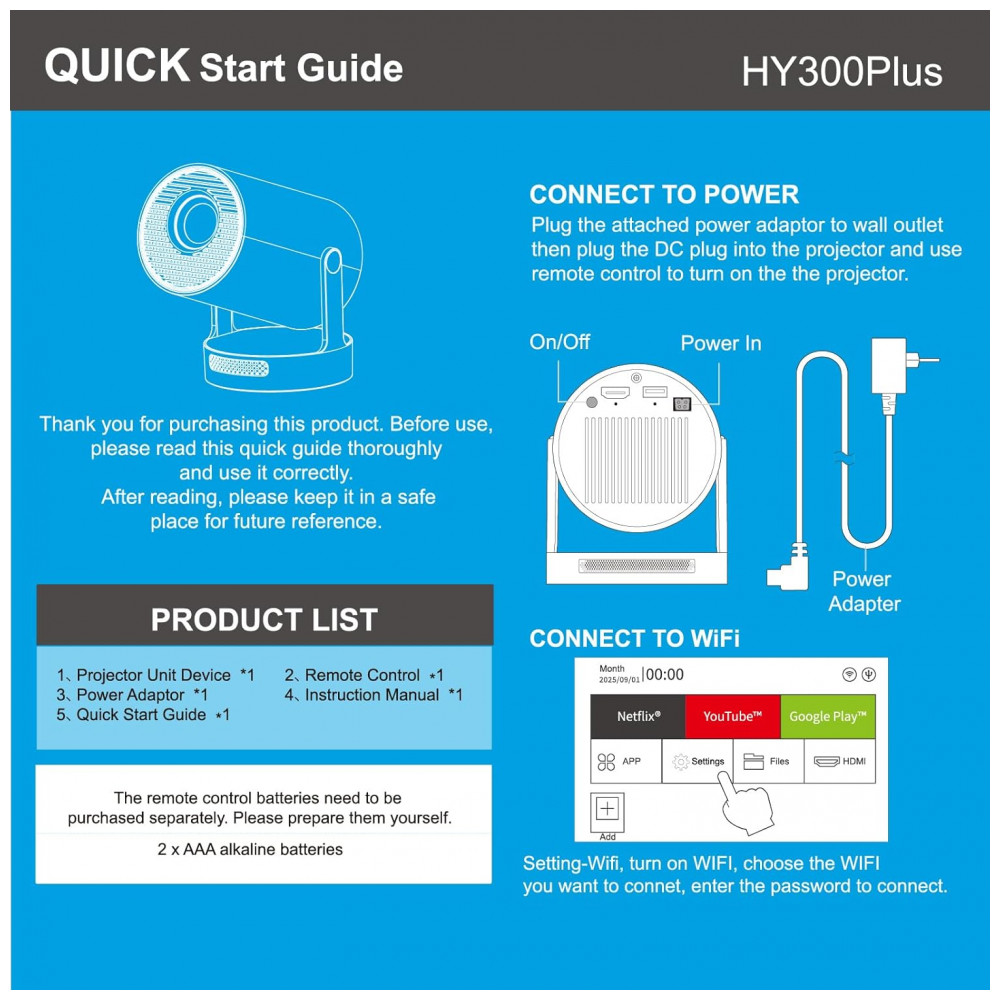 QUICK Start Guide HY300Plus

Thank you for purchasing this product. Before use, please read this quick guide thoroughly and use it correctly.
After reading, please keep it in a safe place for future reference.

PRODUCT LIST

1、Projector Unit Device *1
2、Remote Control *1
3、Power Adaptor *1
4、Instruction Manual *1
5、Quick Start Guide *1

The remote control batteries need to be purchased separately. Please prepare them yourself.

2 x AAA alkaline batteries

CONNECT TO POWER
Plug the attached power adaptor to wall outlet then plug the DC plug into the projector and use remote control to turn on the the projector.

On/Off
Power In
Power Adapter

CONNECT TO WiFi

Month
2025/09/01 00:00

Netflix®
YouTube™
Google Play™
APP
Settings
Files
HDMI
Add

Setting-Wifi, turn on WIFI, choose the WIFI you want to connet, enter the password to connect.