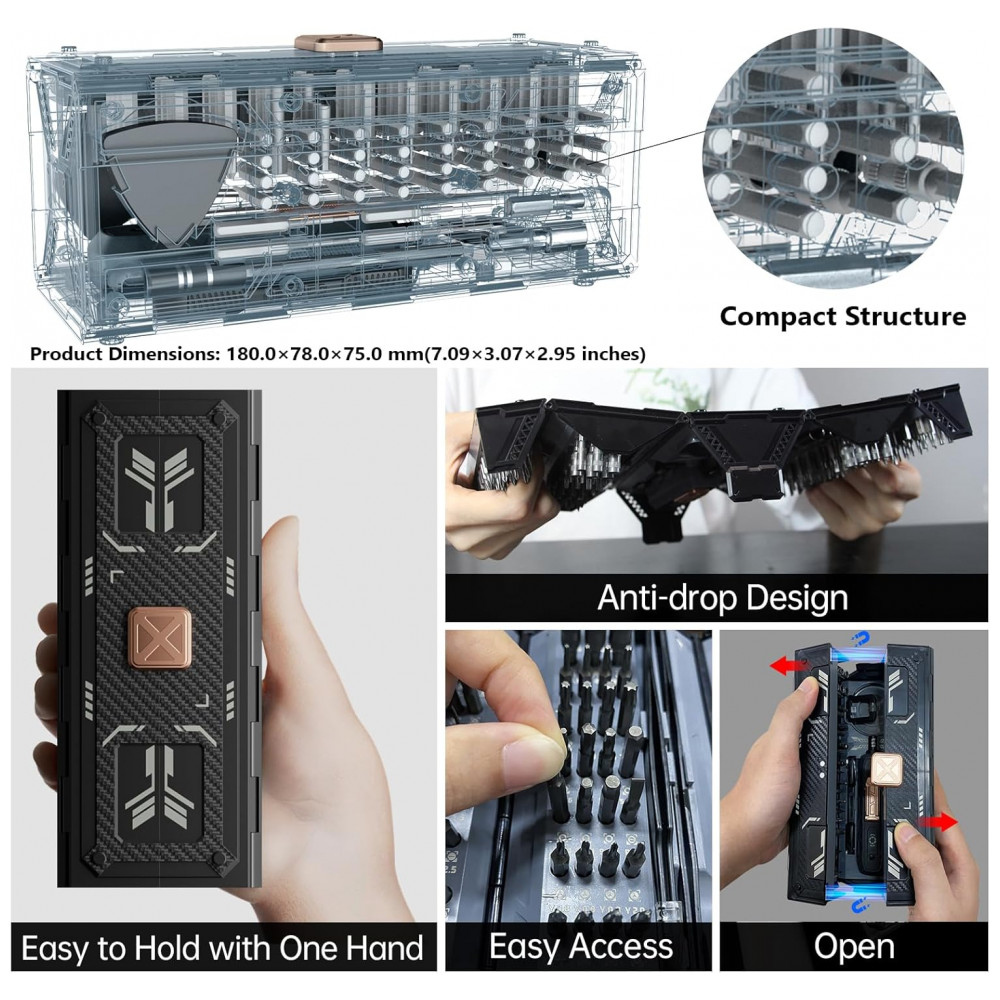 Compact Structure

Product Dimensions: 180.0×78.0×75.0 mm(7.09×3.07×2.95 inches)

Anti-drop Design

Easy to Hold with One Hand

Easy Access

Open