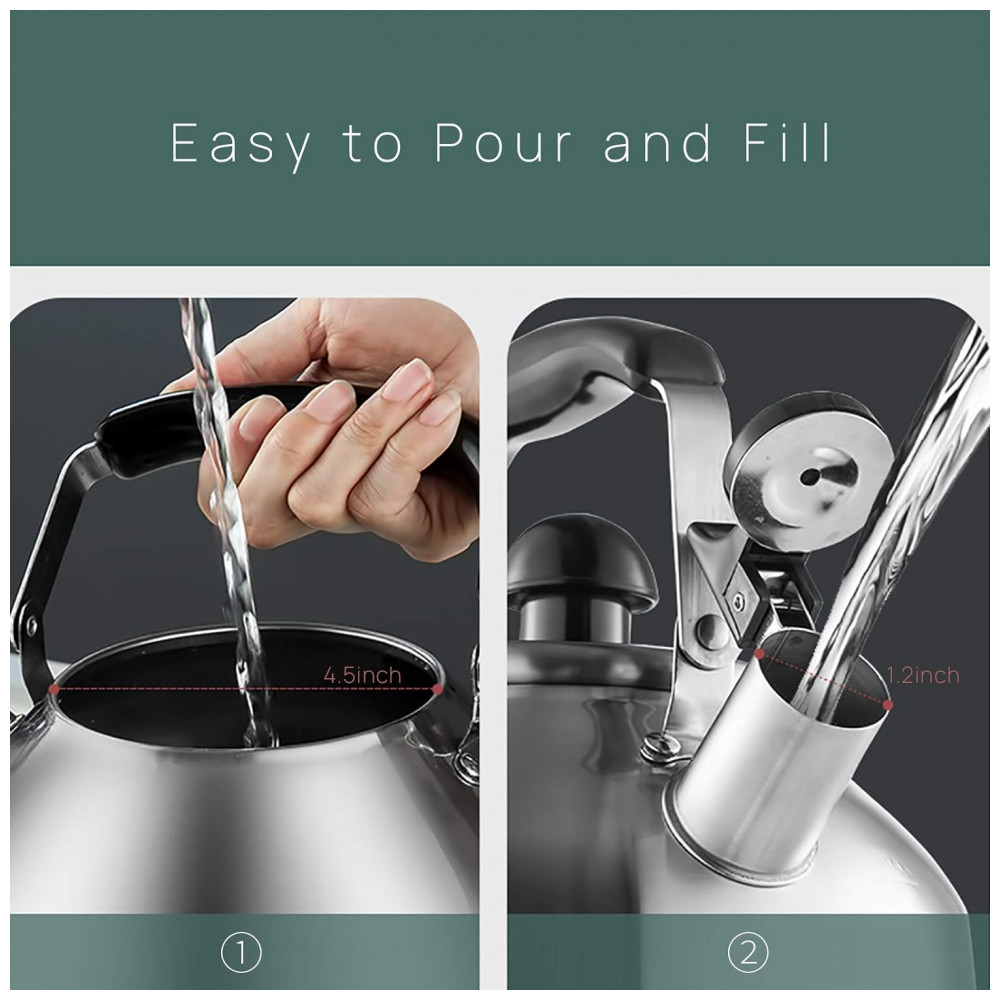 Easy to Pour and Fill

4.5inch

1.2inch

①

②