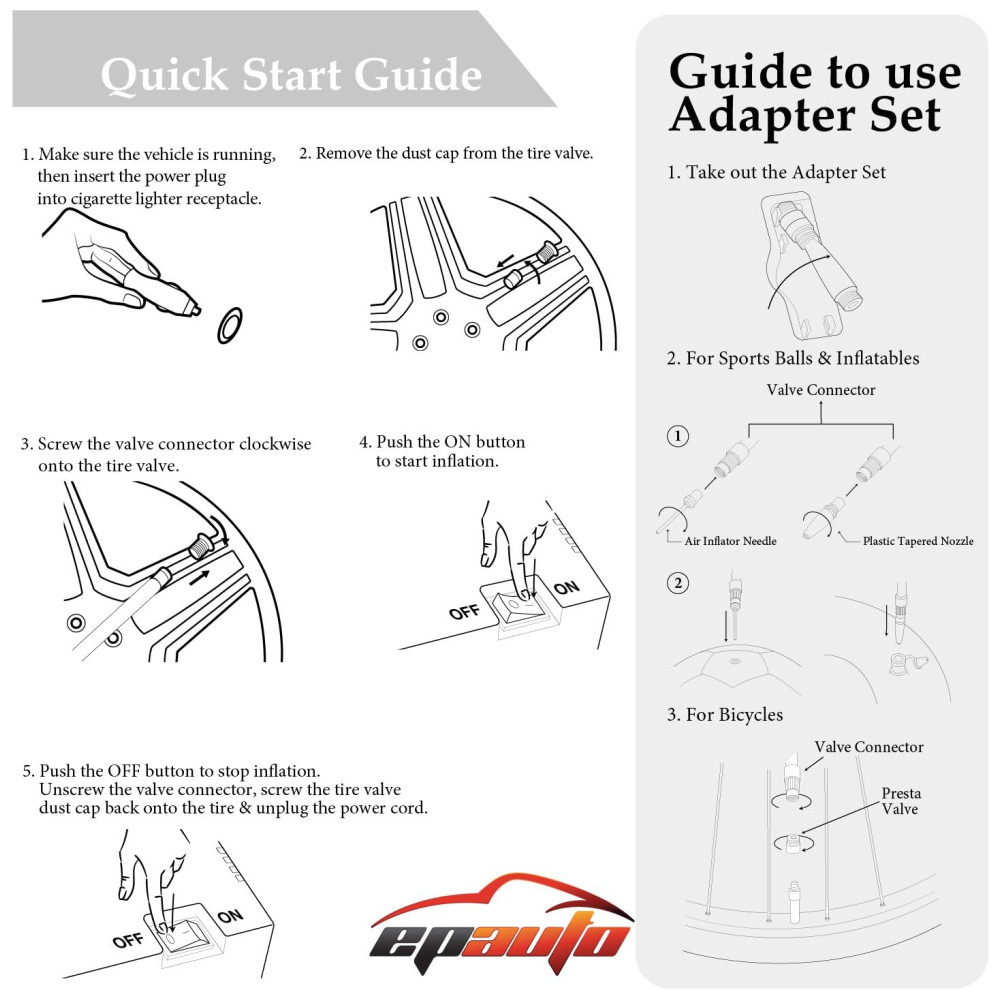 Quick Start Guide

1. Make sure the vehicle is running, then insert the power plug into cigarette lighter receptacle.

2. Remove the dust cap from the tire valve.

3. Screw the valve connector clockwise onto the tire valve.

4. Push the ON button to start inflation.

OFF ON

5. Push the OFF button to stop inflation. Unscrew the valve connector, screw the tire valve dust cap back onto the tire & unplug the power cord.

OFF ON

epauto

Guide to use Adapter Set

1. Take out the Adapter Set

2. For Sports Balls & Inflatables

Valve Connector

1

Air Inflator Needle

Plastic Tapered Nozzle

2

3. For Bicycles

Valve Connector

Presta Valve