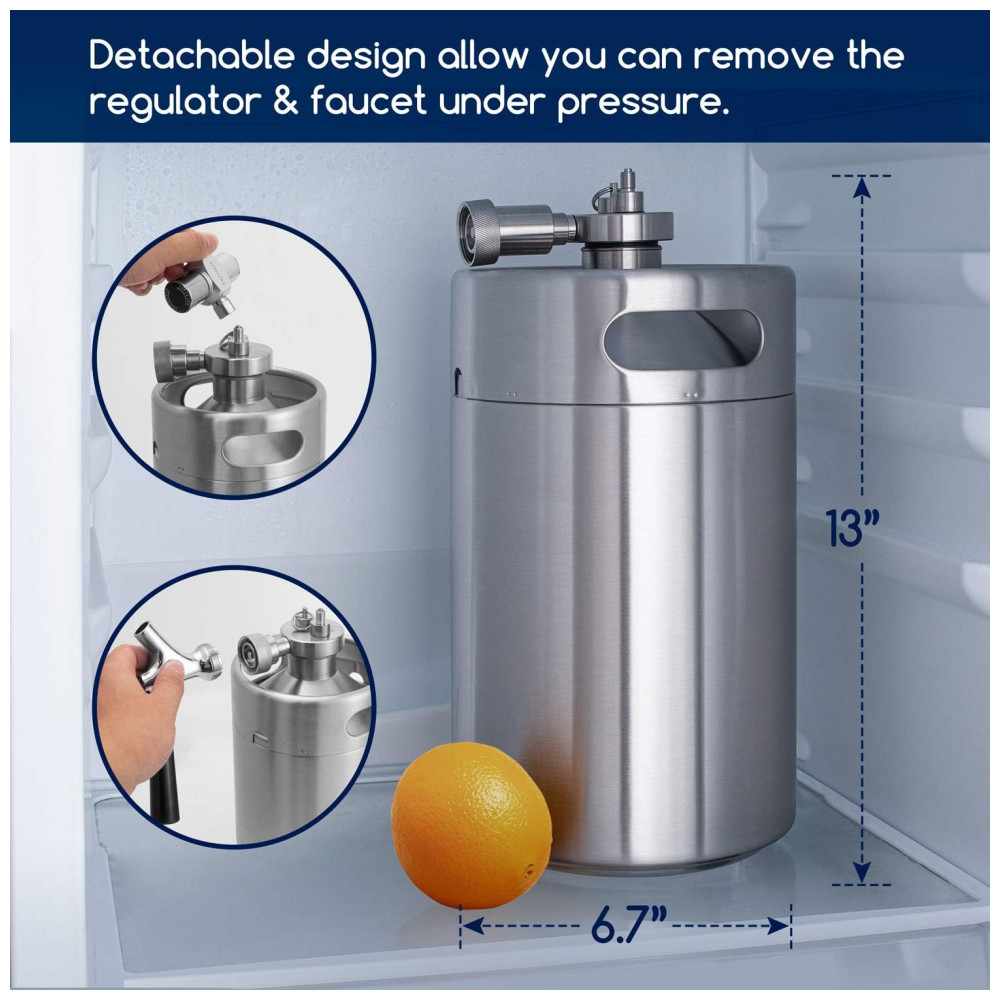 Detachable design allow you can remove the regulator & faucet under pressure.

13"

6.7"