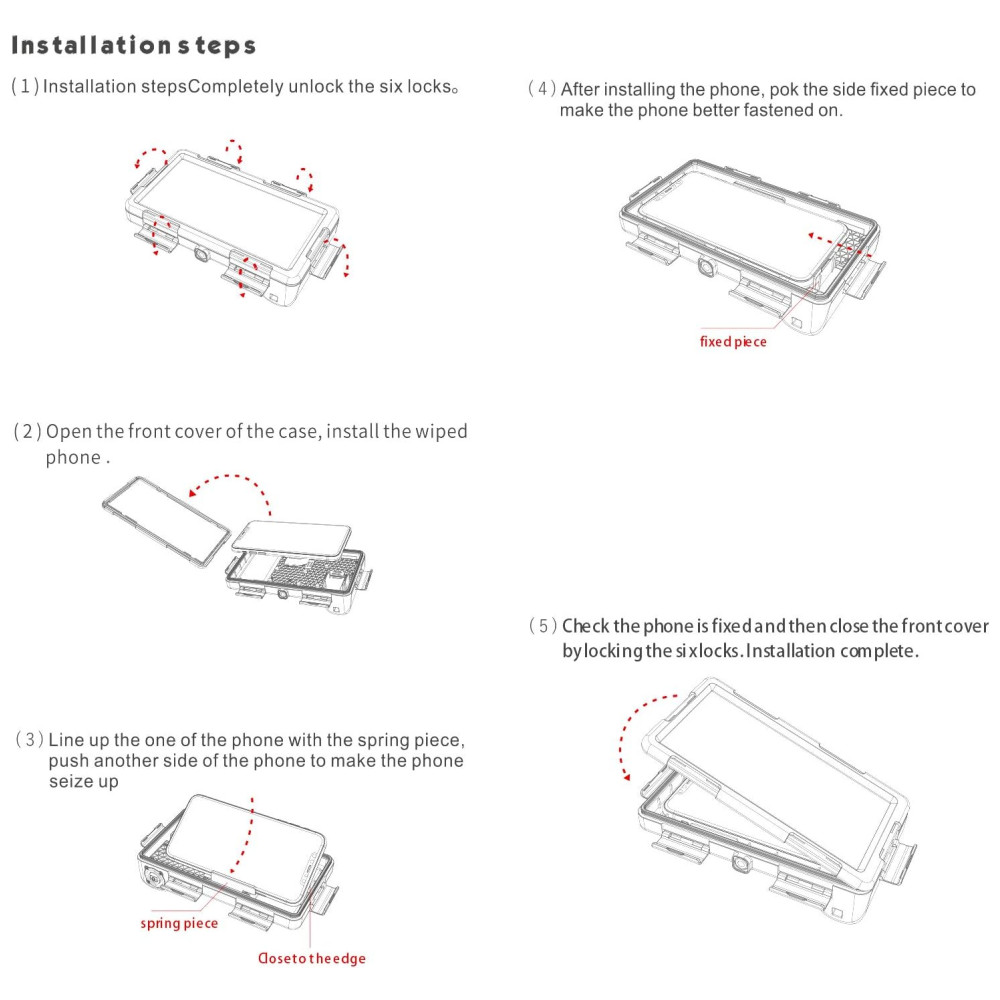 Installation steps

(1) Installation stepsCompletely unlock the six locks。

(2) Open the front cover of the case, install the wiped phone .

(3) Line up the one of the phone with the spring piece, push another side of the phone to make the phone seize up

spring piece

Close to the edge

(4) After installing the phone, pok the side fixed piece to make the phone better fastened on.

fixed piece

(5) Check the phone is fixed and then close the front cover by locking the six locks. Installation complete.