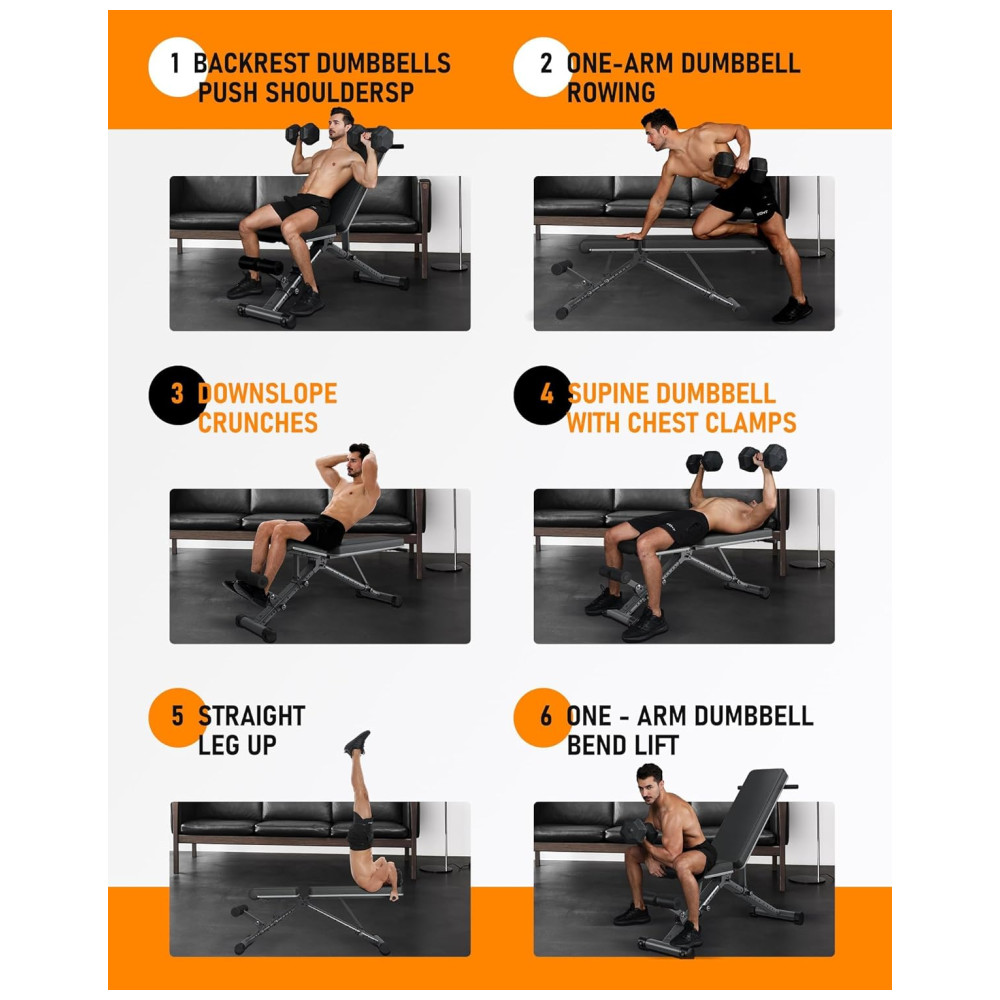 1 BACKREST DUMBBELLS PUSH SHOULDERSP

2 ONE-ARM DUMBBELL ROWING

3 DOWNSLOPE CRUNCHES

4 SUPINE DUMBBELL WITH CHEST CLAMPS

5 STRAIGHT LEG UP

6 ONE - ARM DUMBBELL BEND LIFT