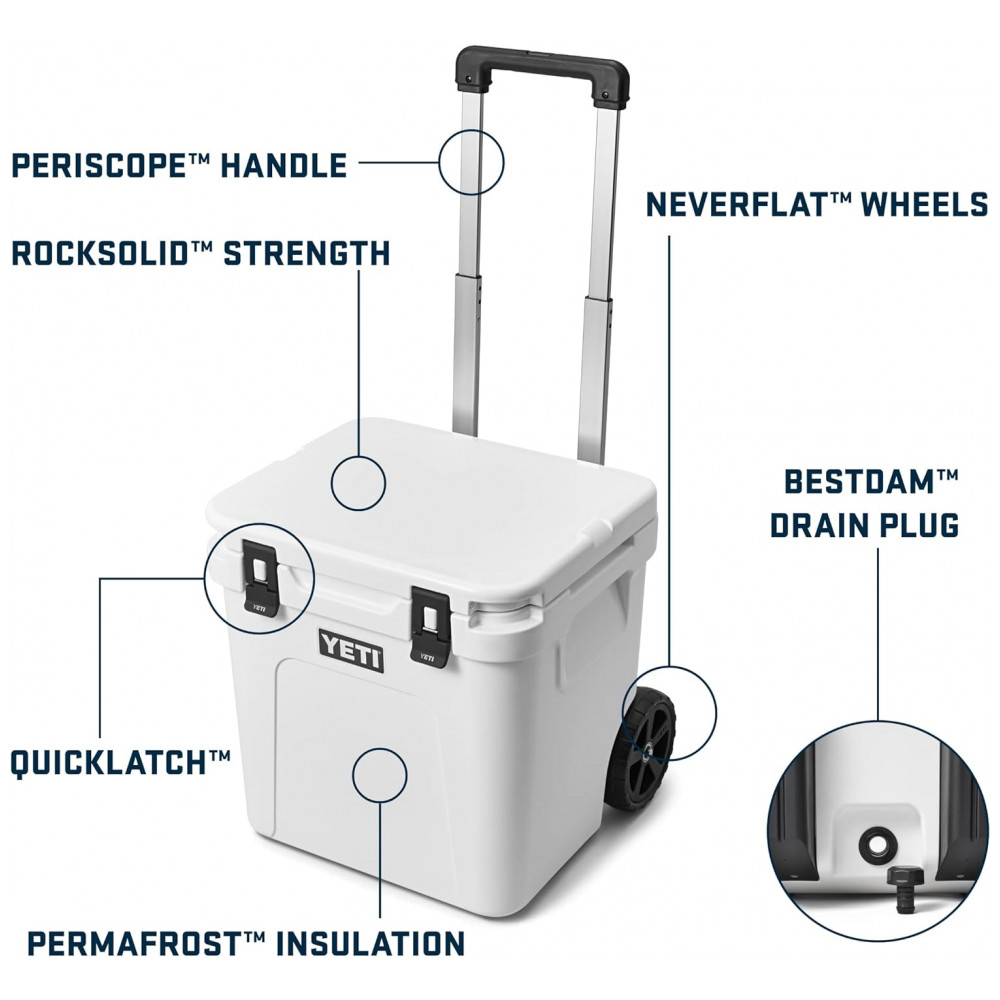 PERISCOPE™ HANDLE

ROCKSOLID™ STRENGTH

NEVERFLAT™ WHEELS

BESTDAM™ DRAIN PLUG

YETI

YETI

YETI

QUICKLATCH™

PERMAFROST™ INSULATION