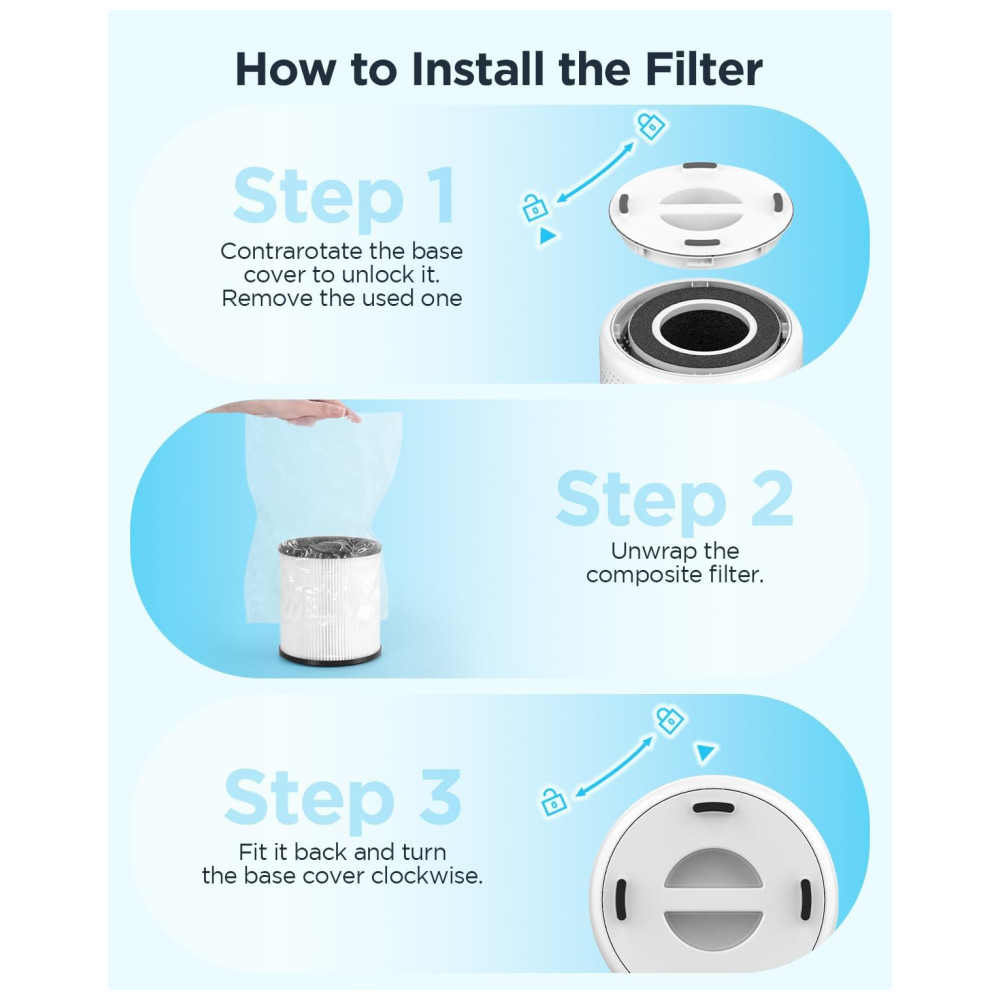 How to Install the Filter

Step 1
Contrarotate the base cover to unlock it. Remove the used one

Step 2
Unwrap the composite filter.

Step 3
Fit it back and turn the base cover clockwise.