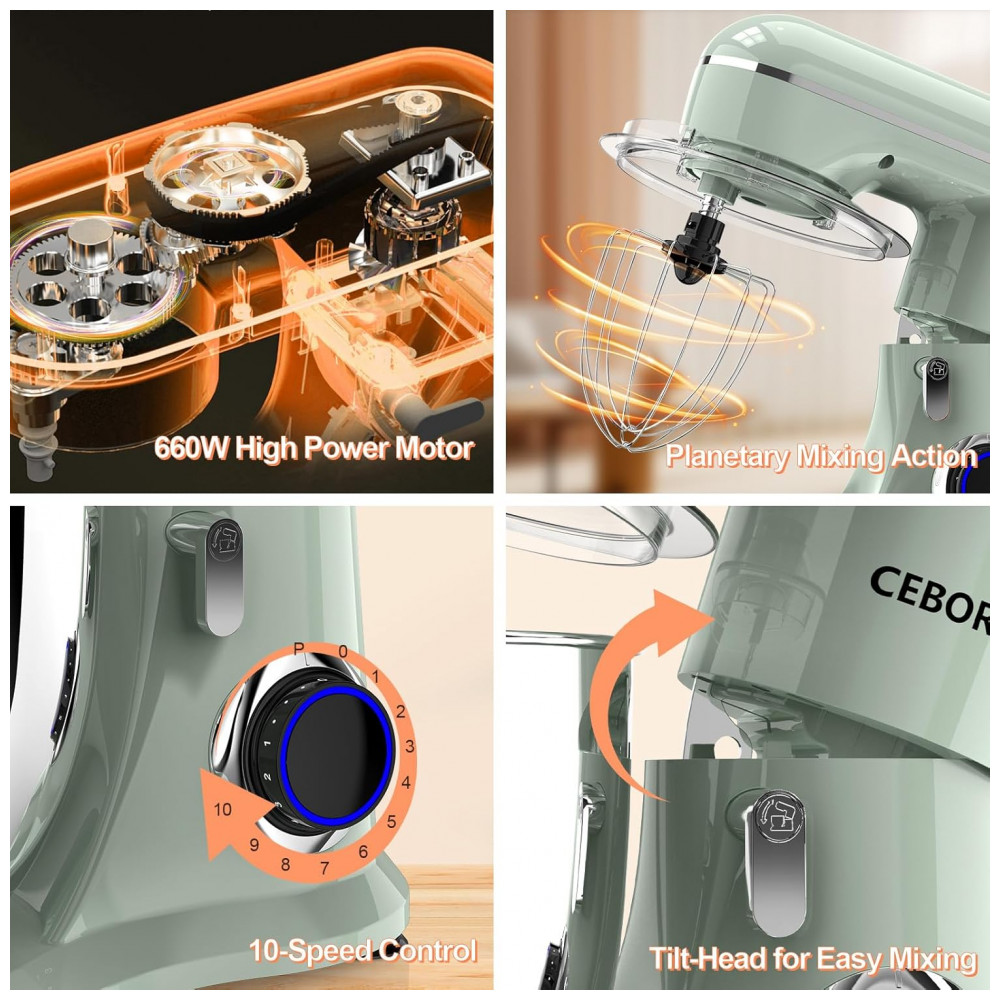 660W High Power Motor

Planetary Mixing Action

P 0 1 2 3 4 5 6 7 8 9 10

1 2

10-Speed Control

CEBOR

Tilt-Head for Easy Mixing