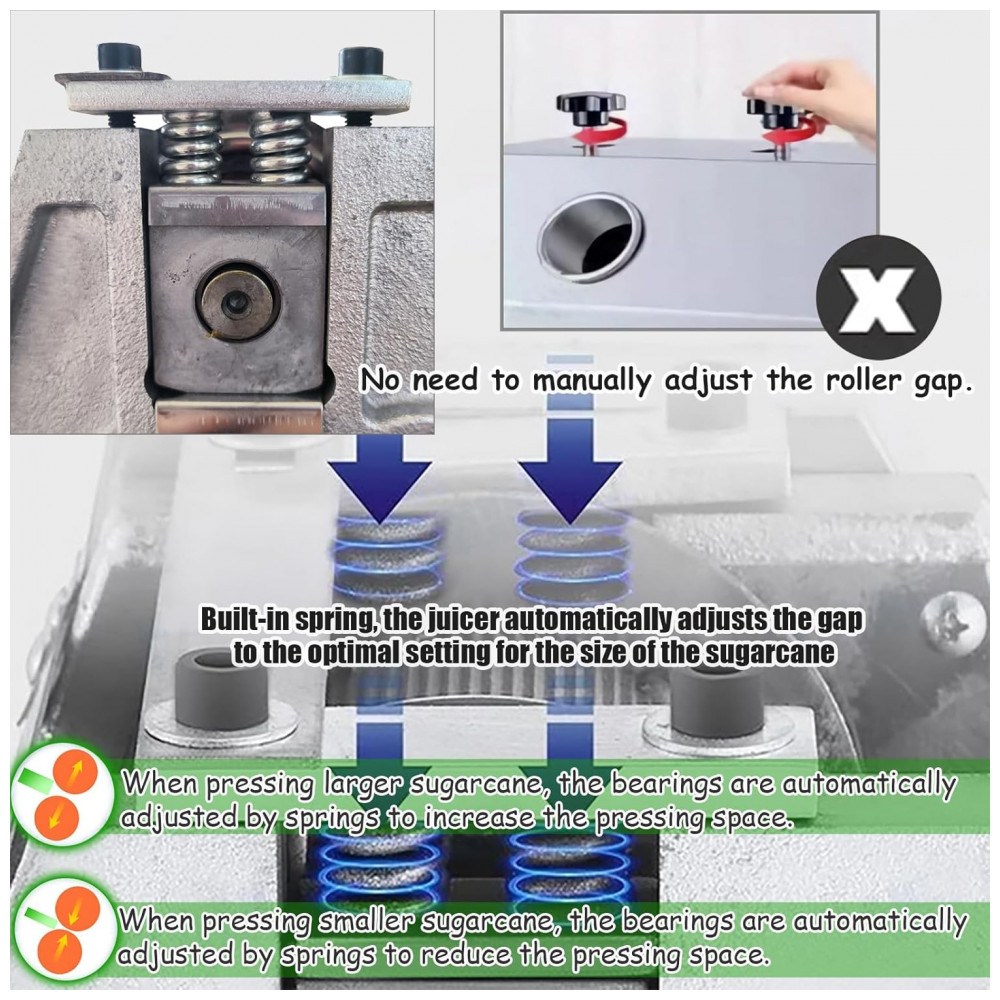 X

No need to manually adjust the roller gap.

Built-in spring, the juicer automatically adjusts the gap to the optimal setting for the size of the sugarcane

When pressing larger sugarcane, the bearings are automatically adjusted by springs to increase the pressing space.

When pressing smaller sugarcane, the bearings are automatically adjusted by springs to reduce the pressing space.