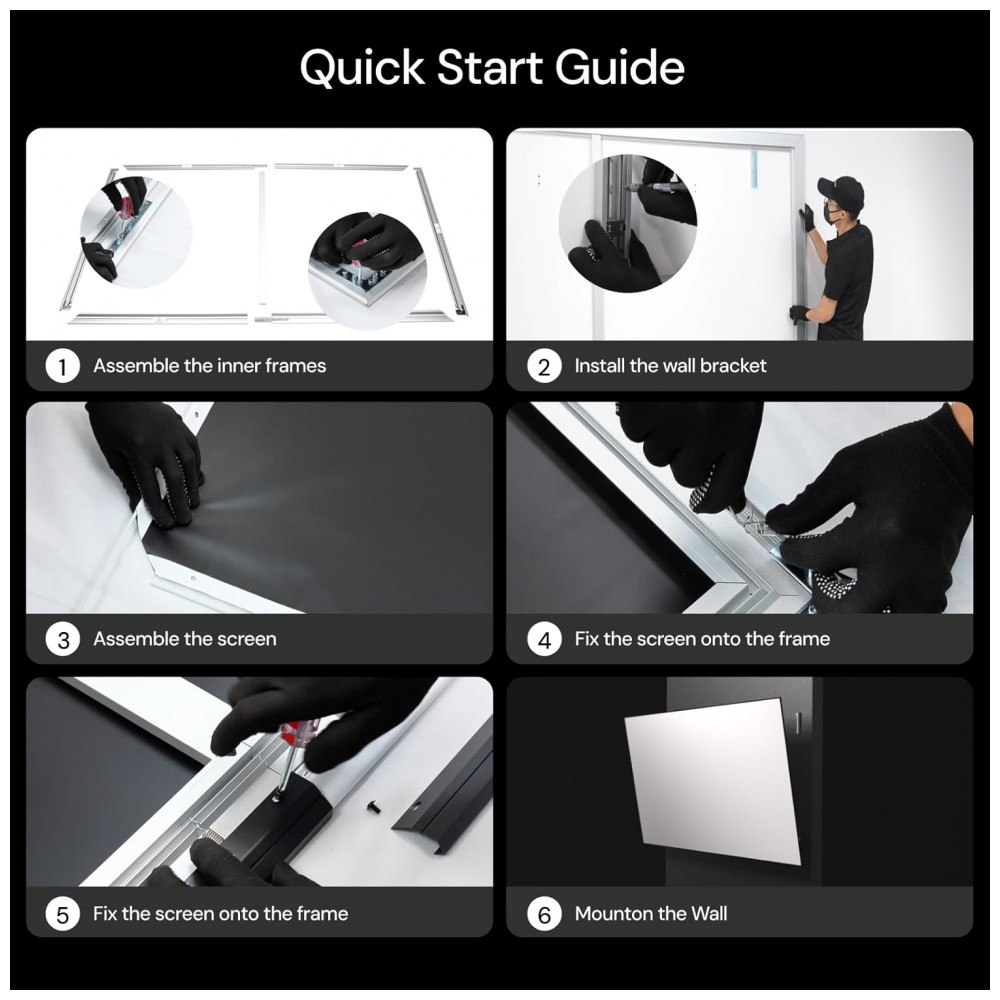 Quick Start Guide

1 Assemble the inner frames

2 Install the wall bracket

3 Assemble the screen

4 Fix the screen onto the frame

5 Fix the screen onto the frame

6 Mounton the Wall