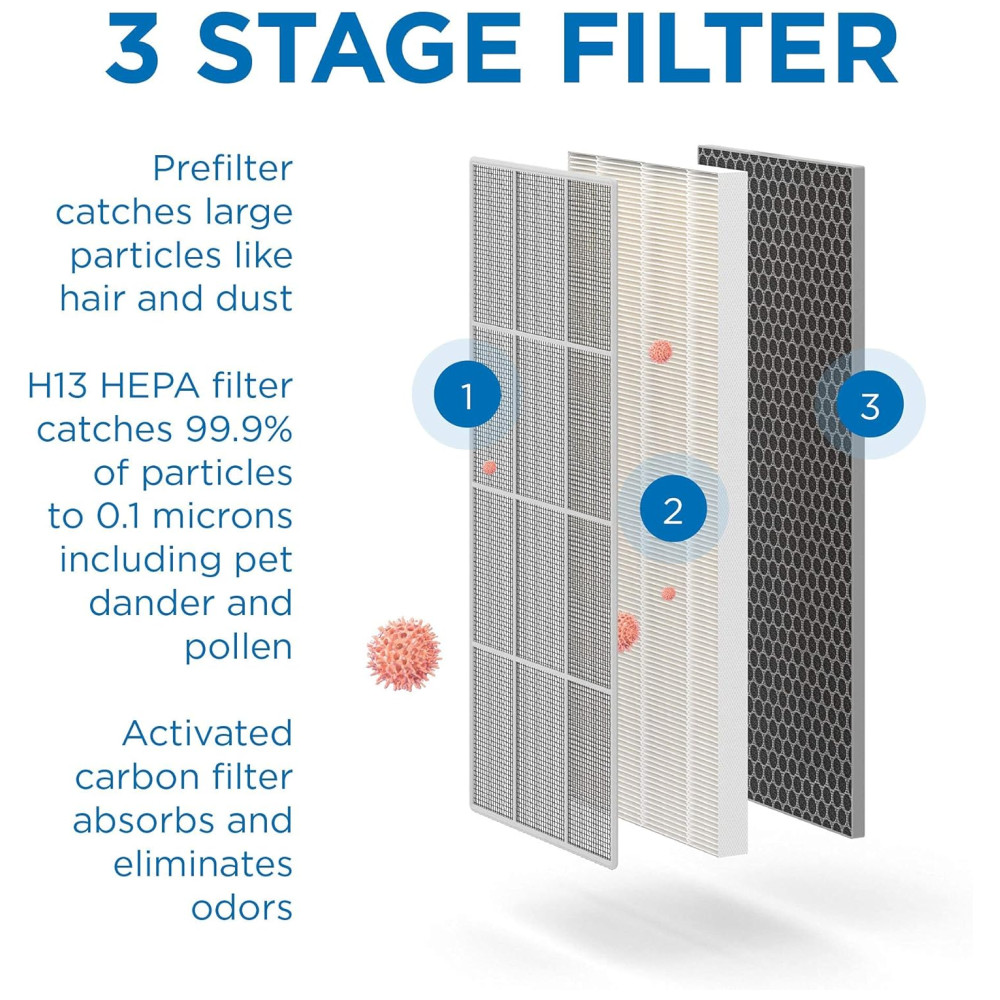 3 STAGE FILTER

Prefilter catches large particles like hair and dust

H13 HEPA filter catches 99.9% of particles to 0.1 microns including pet dander and pollen

Activated carbon filter absorbs and eliminates odors

1

2

3