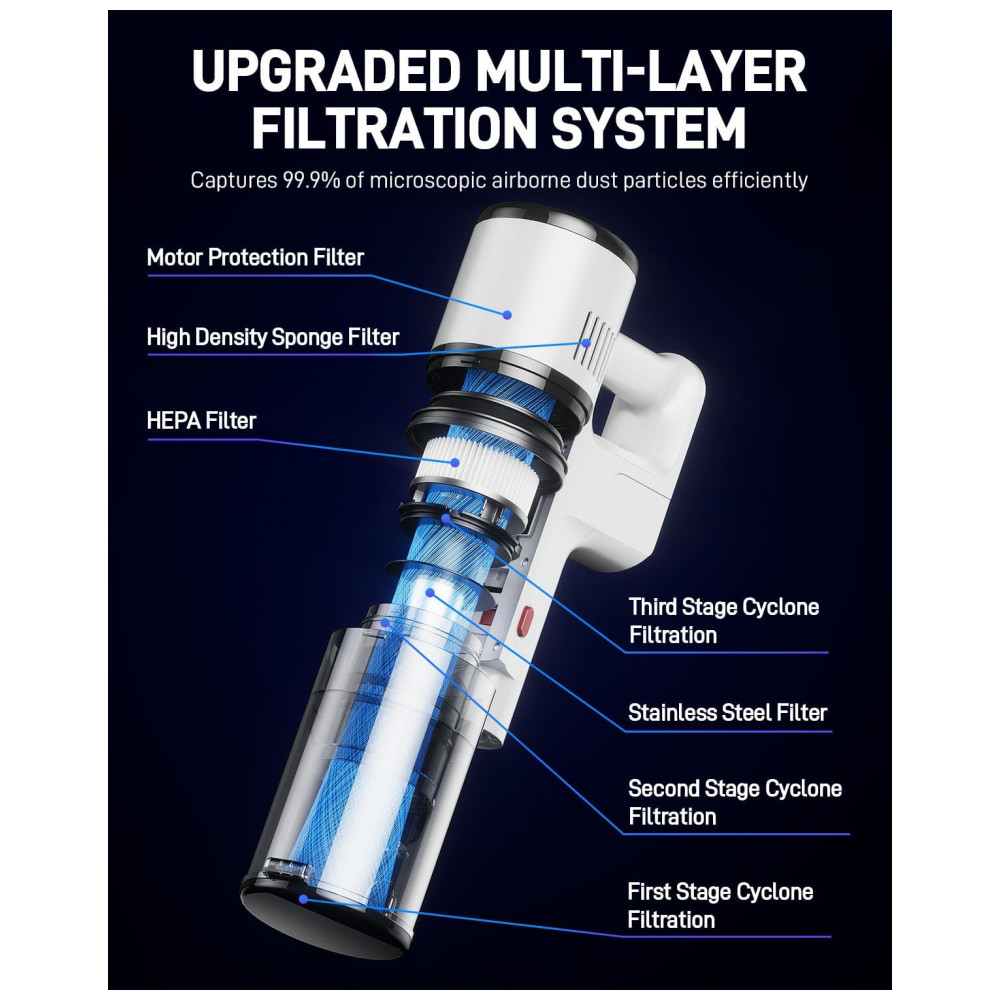 UPGRADED MULTI-LAYER FILTRATION SYSTEM

Captures 99.9% of microscopic airborne dust particles efficiently

Motor Protection Filter

High Density Sponge Filter

HEPA Filter

Third Stage Cyclone Filtration

Stainless Steel Filter

Second Stage Cyclone Filtration

First Stage Cyclone Filtration