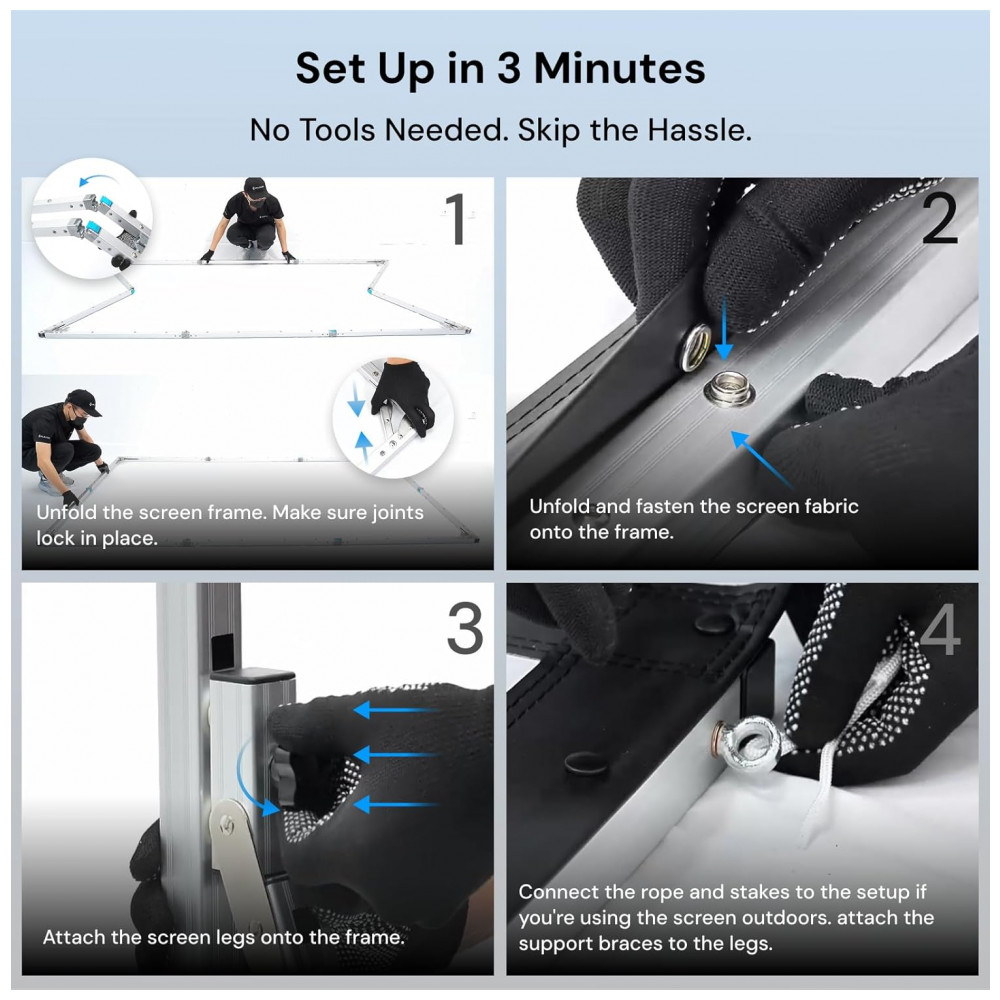 Set Up in 3 Minutes

No Tools Needed. Skip the Hassle.

1

Unfold the screen frame. Make sure joints lock in place.

2

Unfold and fasten the screen fabric onto the frame.

3

Attach the screen legs onto the frame.

4

Connect the rope and stakes to the setup if you're using the screen outdoors. attach the support braces to the legs.