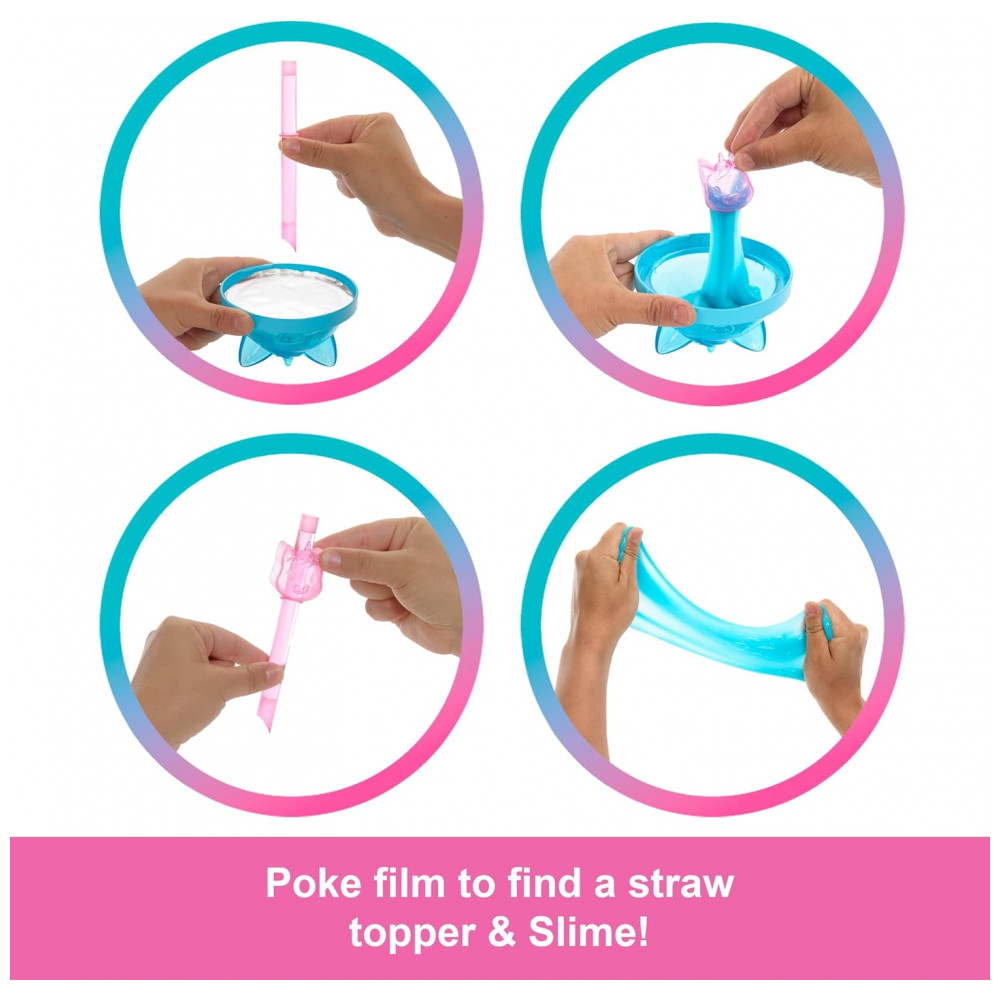 Poke film to find a straw topper & Slime!