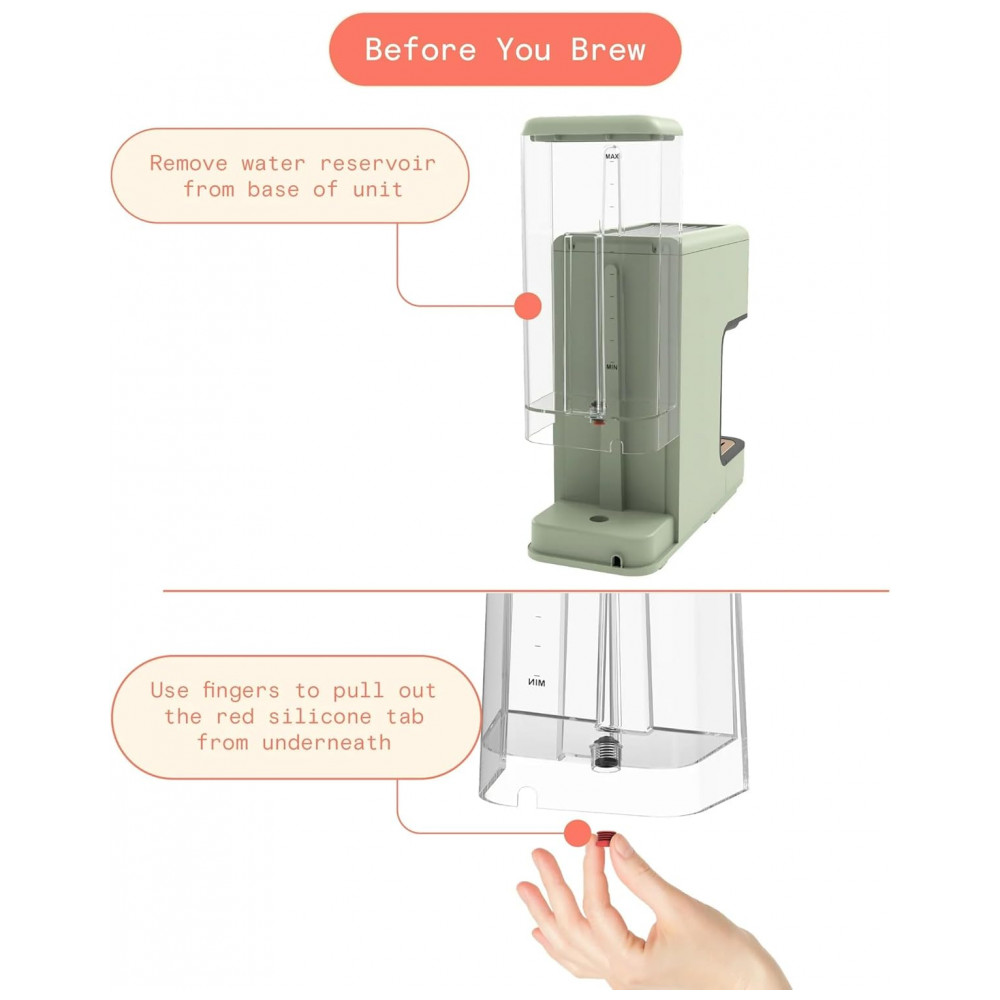 Before You Brew

Remove water reservoir from base of unit

MAX

MIN

Use fingers to pull out the red silicone tab from underneath

MIN