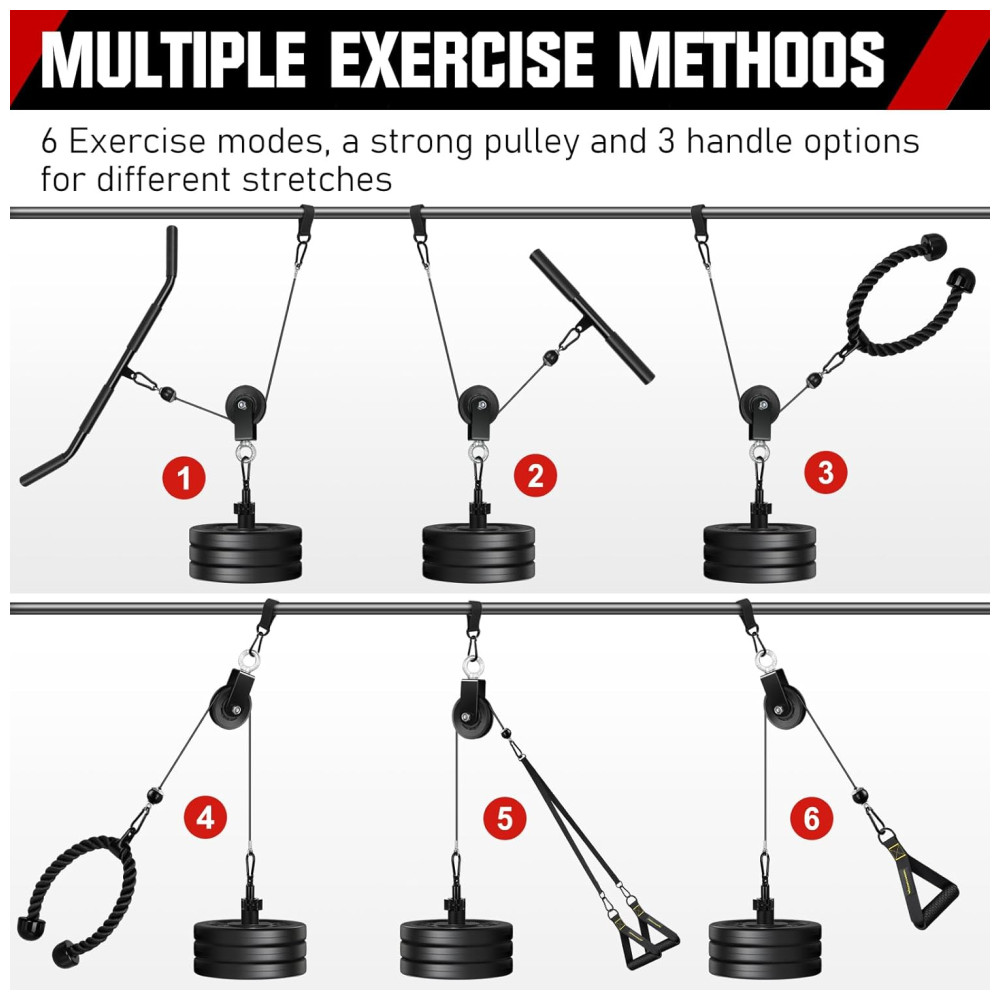 MULTIPLE EXERCISE METHOOS

6 Exercise modes, a strong pulley and 3 handle options for different stretches

1

2

3

4

5

6