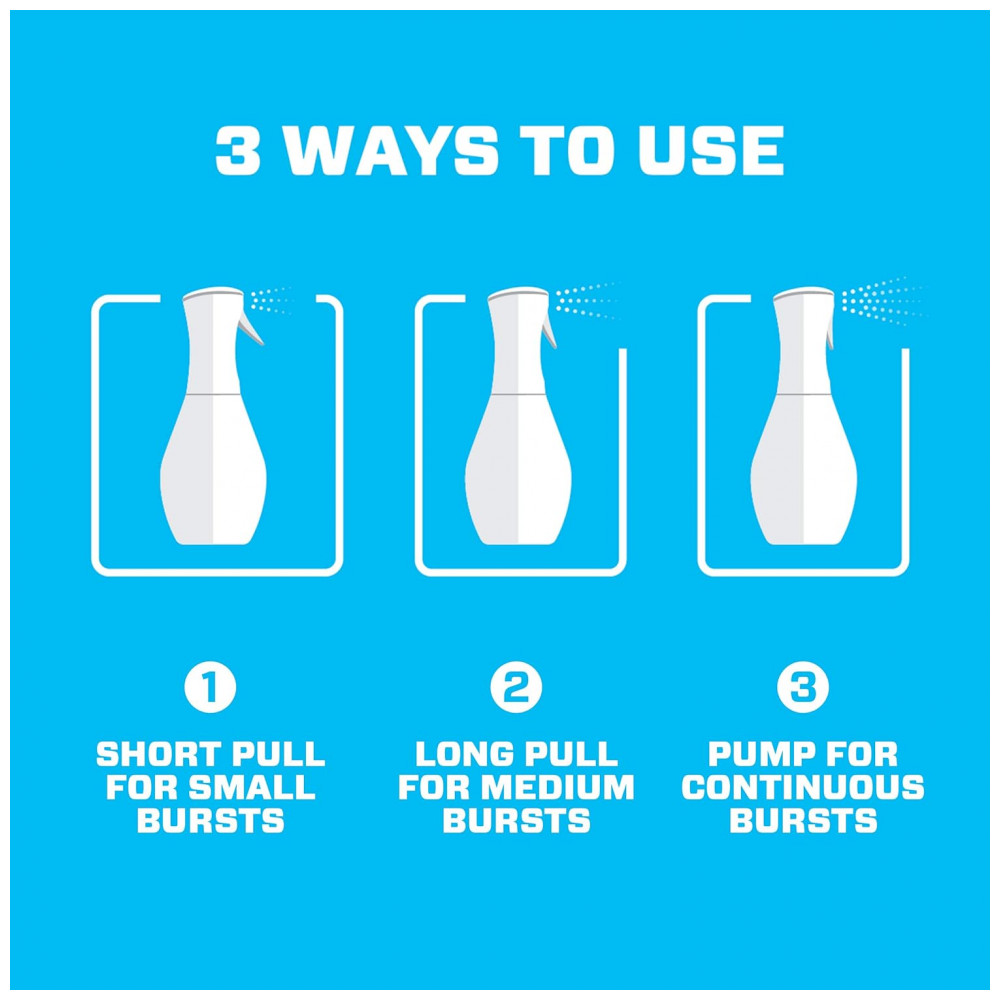 3 WAYS TO USE

1
SHORT PULL FOR SMALL BURSTS

2
LONG PULL FOR MEDIUM BURSTS

3
PUMP FOR CONTINUOUS BURSTS