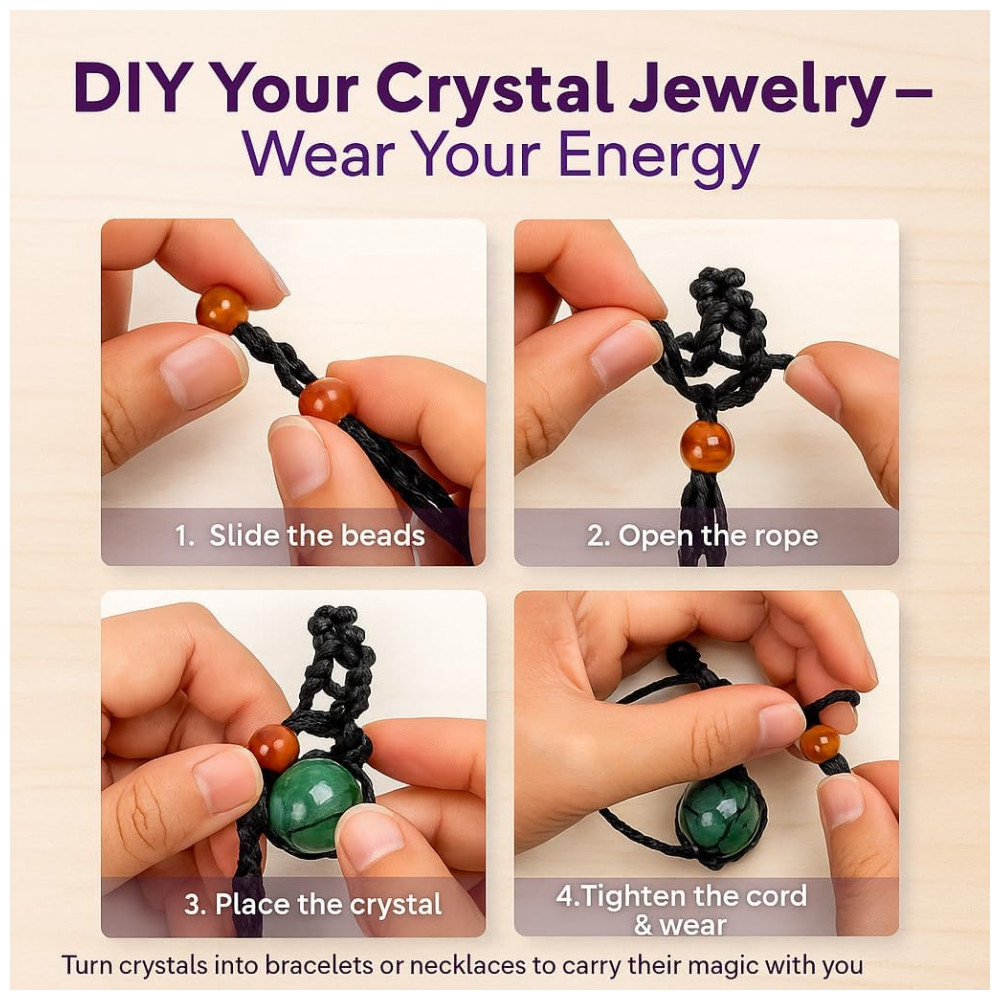 DIY Your Crystal Jewelry –
Wear Your Energy

1. Slide the beads

2. Open the rope

3. Place the crystal

4.Tighten the cord & wear

Turn crystals into bracelets or necklaces to carry their magic with you