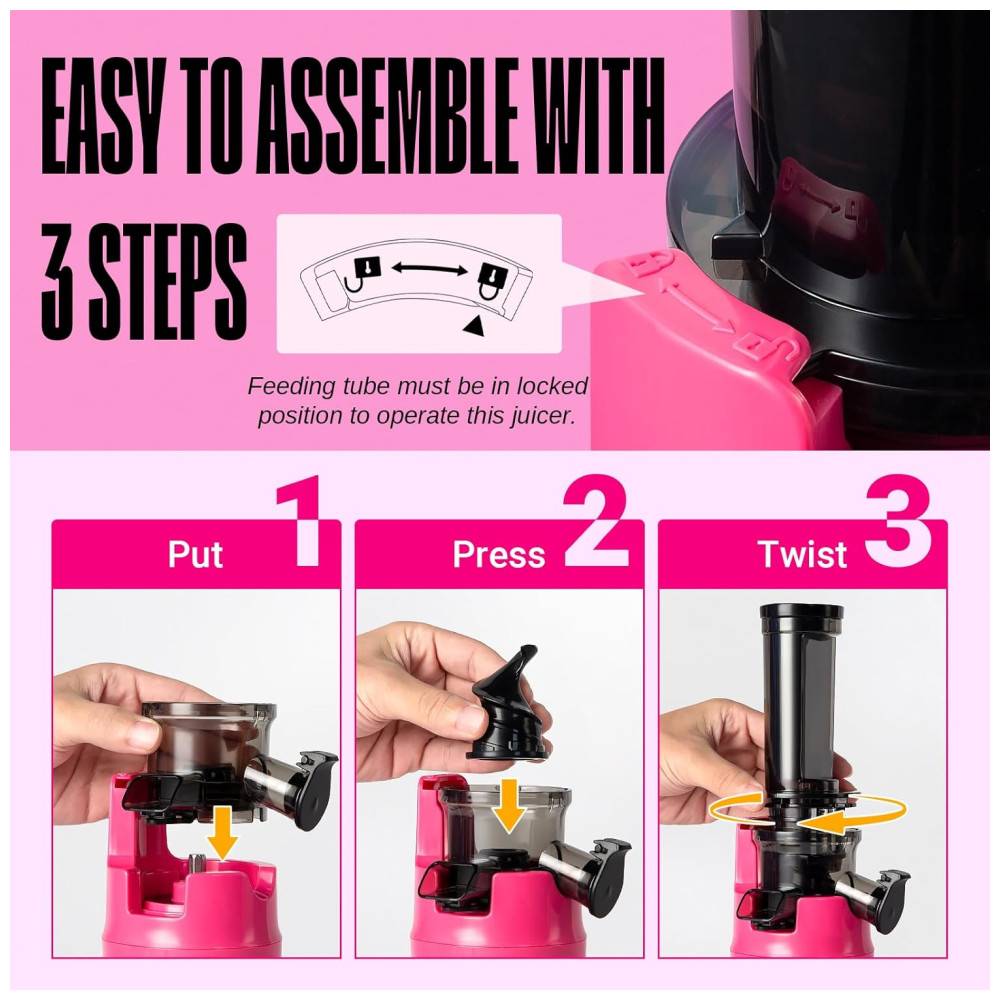 EASY TO ASSEMBLE WITH 3 STEPS

Feeding tube must be in locked position to operate this juicer.

Put 1

Press 2

Twist 3