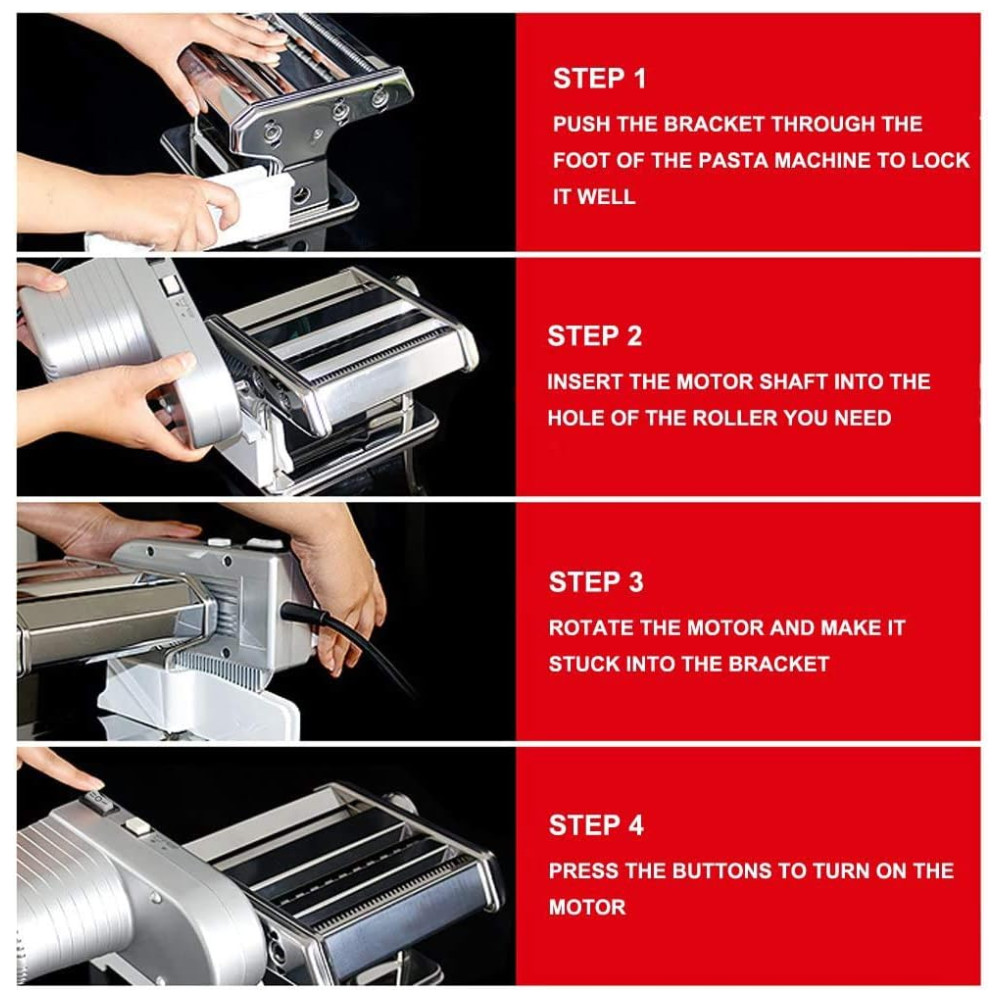 STEP 1
PUSH THE BRACKET THROUGH THE FOOT OF THE PASTA MACHINE TO LOCK IT WELL

STEP 2
INSERT THE MOTOR SHAFT INTO THE HOLE OF THE ROLLER YOU NEED

STEP 3
ROTATE THE MOTOR AND MAKE IT STUCK INTO THE BRACKET

STEP 4
PRESS THE BUTTONS TO TURN ON THE MOTOR