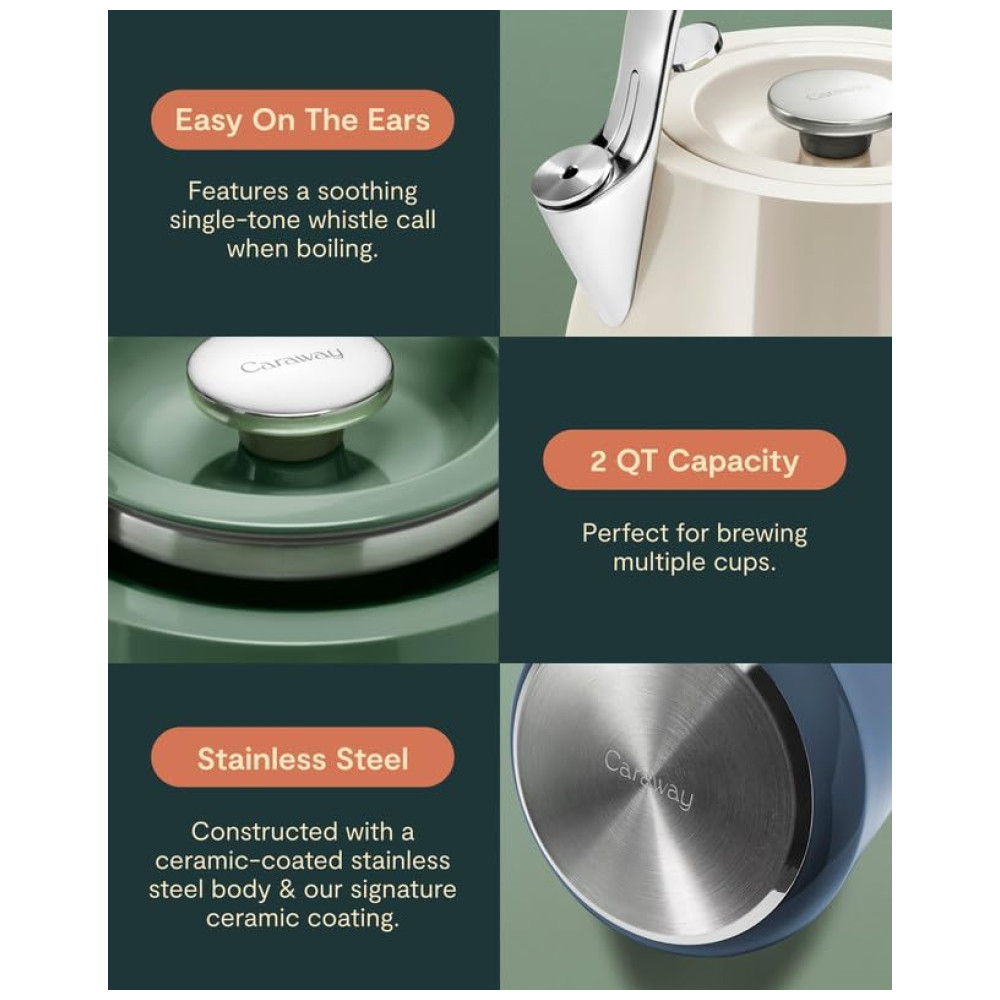 Easy On The Ears

Features a soothing single-tone whistle call when boiling.

Caraway

Caraway

2 QT Capacity

Perfect for brewing multiple cups.

Stainless Steel

Constructed with a ceramic-coated stainless steel body & our signature ceramic coating.

Caraway