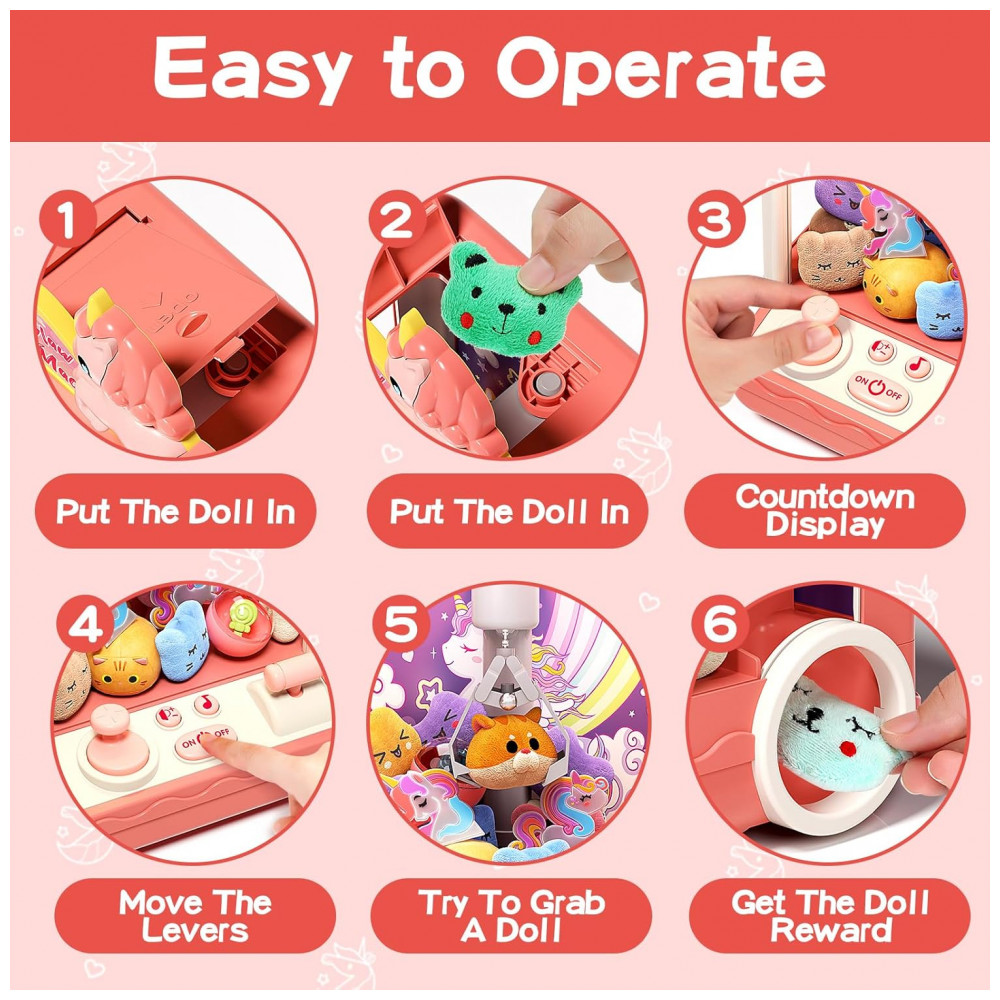 Easy to Operate

1

Put The Doll In

2

Put The Doll In

3

ON OFF

Countdown Display

4

ON OFF

Move The Levers

5

Try To Grab A Doll

6

Get The Doll Reward