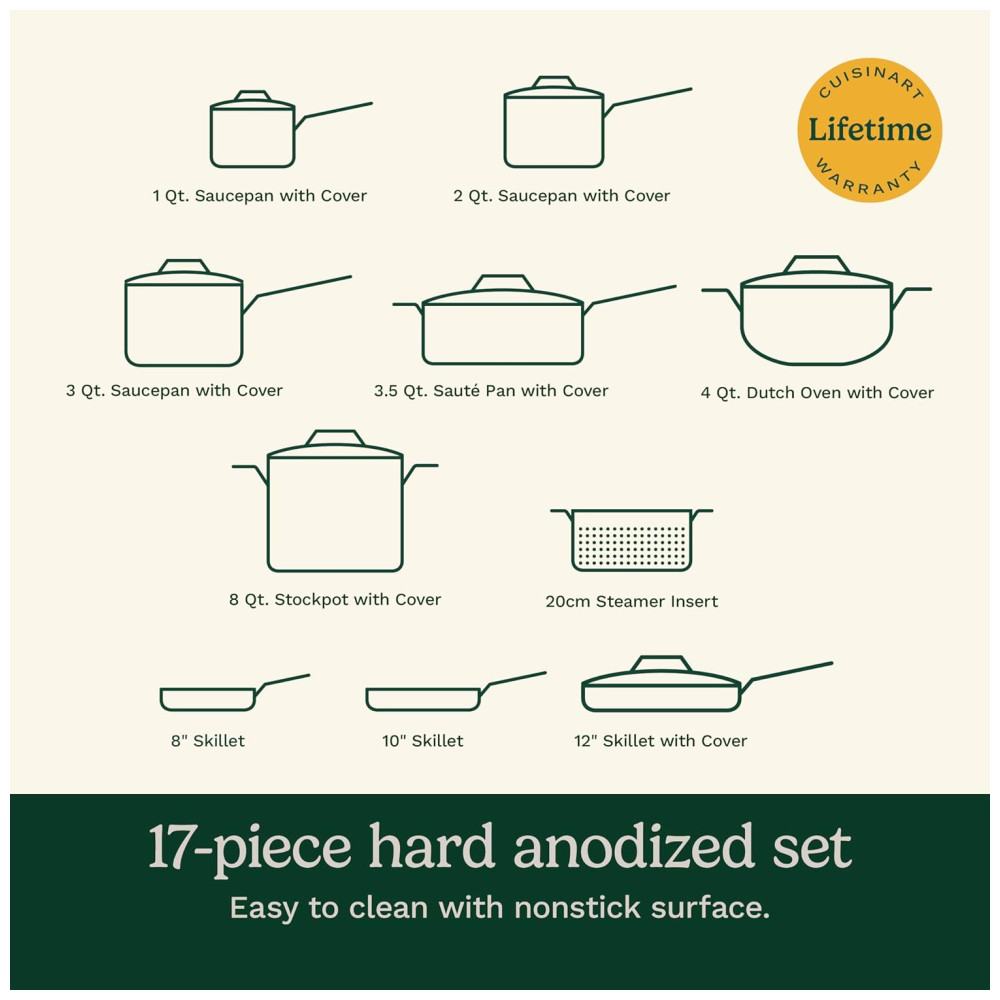 1 Qt. Saucepan with Cover

2 Qt. Saucepan with Cover

CUISINART
Lifetime
WARRANTY

3 Qt. Saucepan with Cover

3.5 Qt. Sauté Pan with Cover

4 Qt. Dutch Oven with Cover

8 Qt. Stockpot with Cover

20cm Steamer Insert

8" Skillet

10" Skillet

12" Skillet with Cover

17-piece hard anodized set

Easy to clean with nonstick surface.