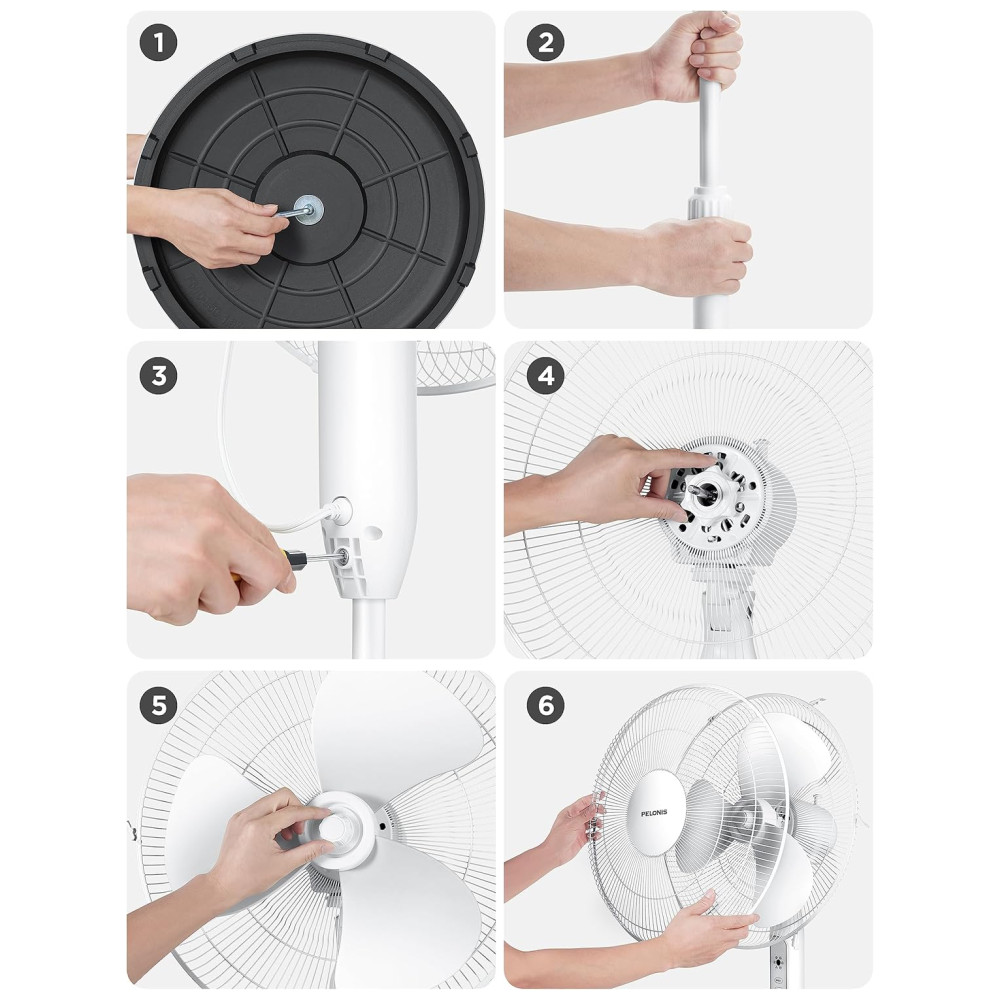 1

2

3

4

5

6

PELONIS