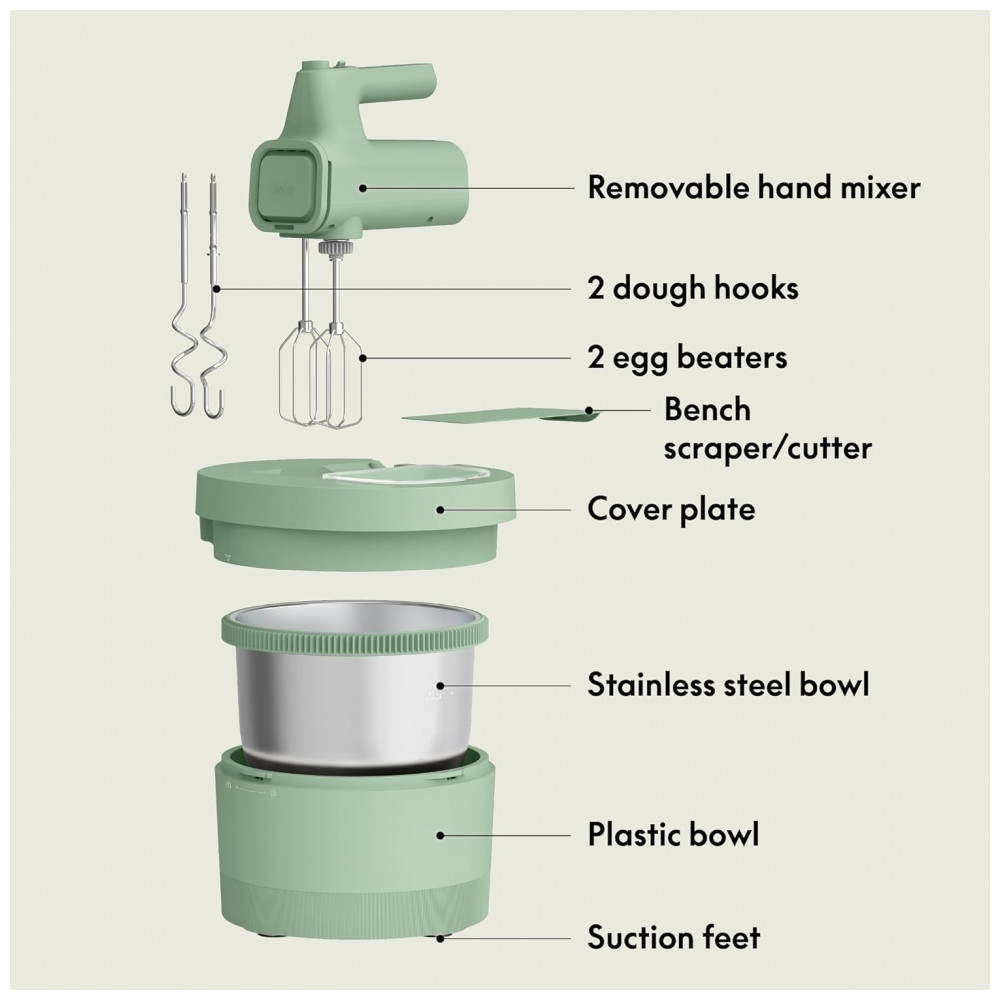 Removable hand mixer

2 dough hooks

2 egg beaters

Bench scraper/cutter

Cover plate

Stainless steel bowl

Plastic bowl

Suction feet