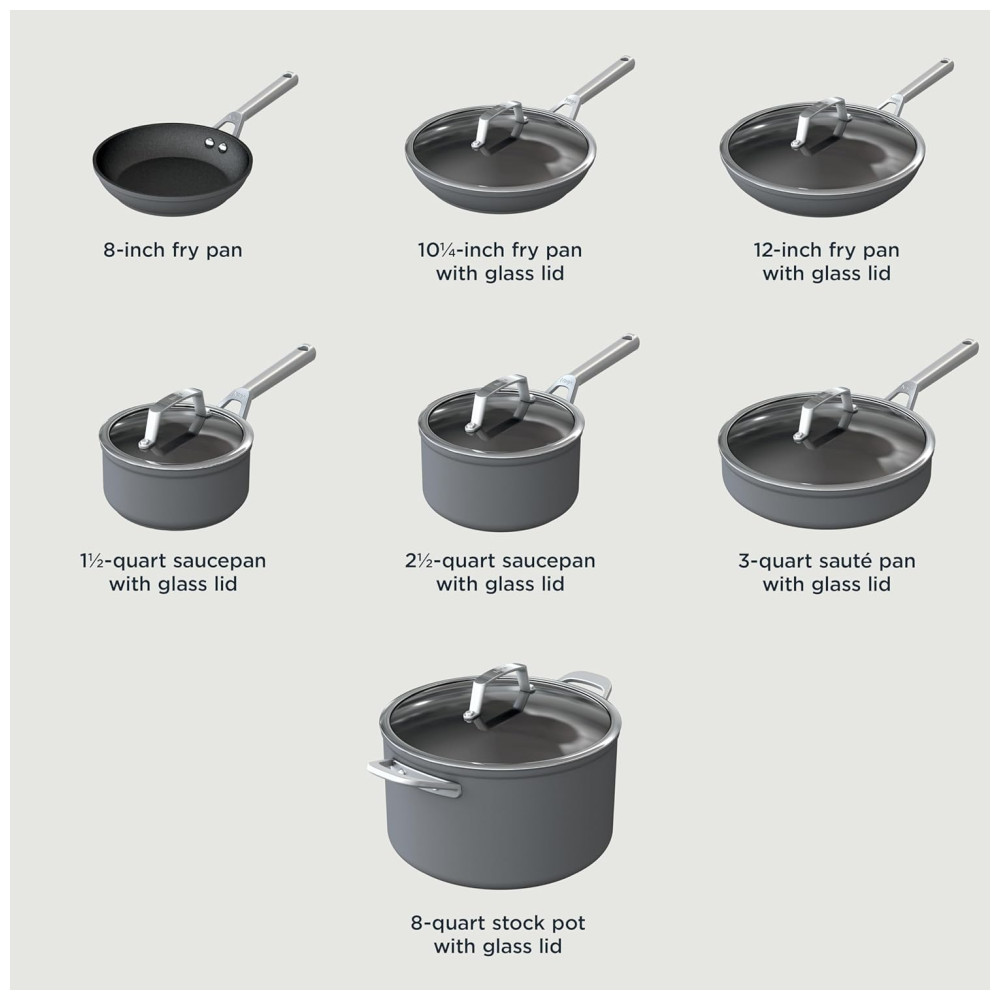 8-inch fry pan

10¼-inch fry pan with glass lid

12-inch fry pan with glass lid

1½-quart saucepan with glass lid

2½-quart saucepan with glass lid

3-quart sauté pan with glass lid

8-quart stock pot with glass lid