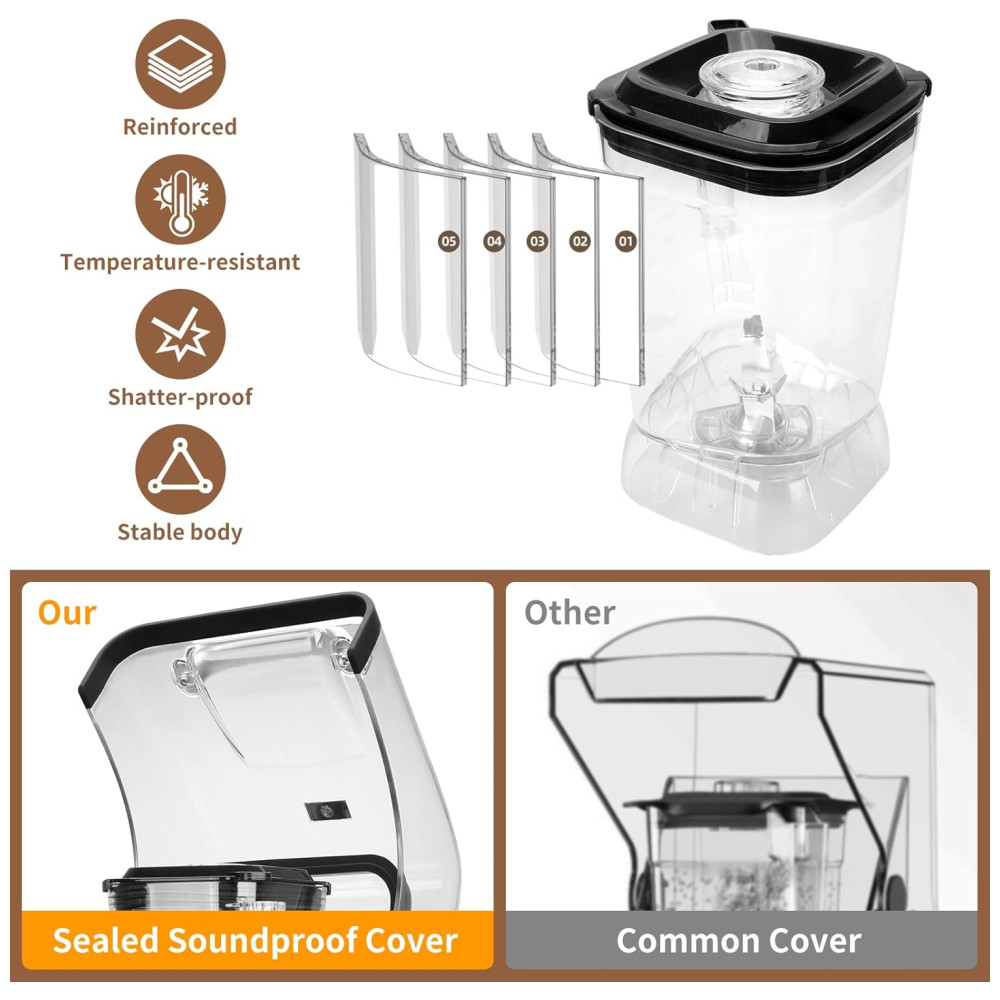 Reinforced

Temperature-resistant

Shatter-proof

Stable body

05 04 03 02 01

Our

Sealed Soundproof Cover

Other

Common Cover