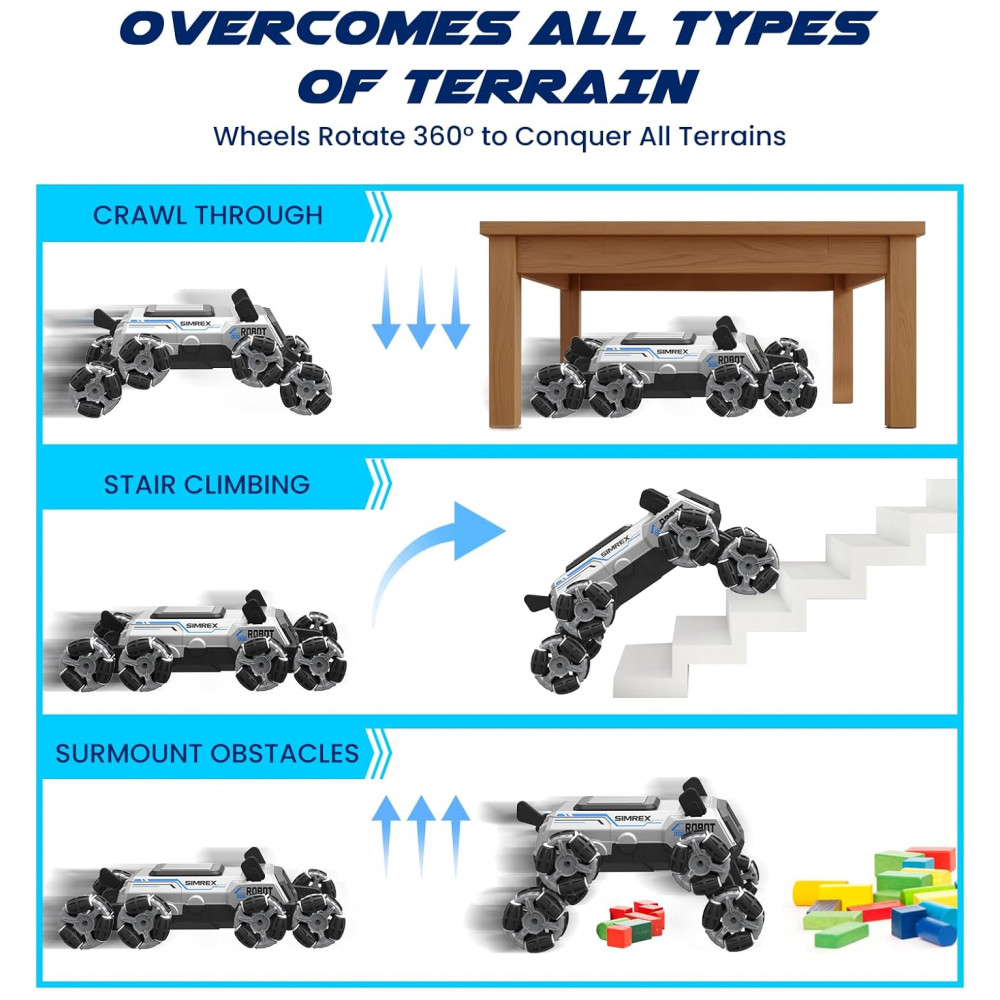 OVERCOMES ALL TYPES OF TERRAIN

Wheels Rotate 360° to Conquer All Terrains

CRAWL THROUGH

SIMREX
ROBOT

SIMREX
ROBOT

STAIR CLIMBING

SIMREX
ROBOT

SIMREX
ROBOT

SURMOUNT OBSTACLES

SIMREX
ROBOT

SIMREX
ROBOT