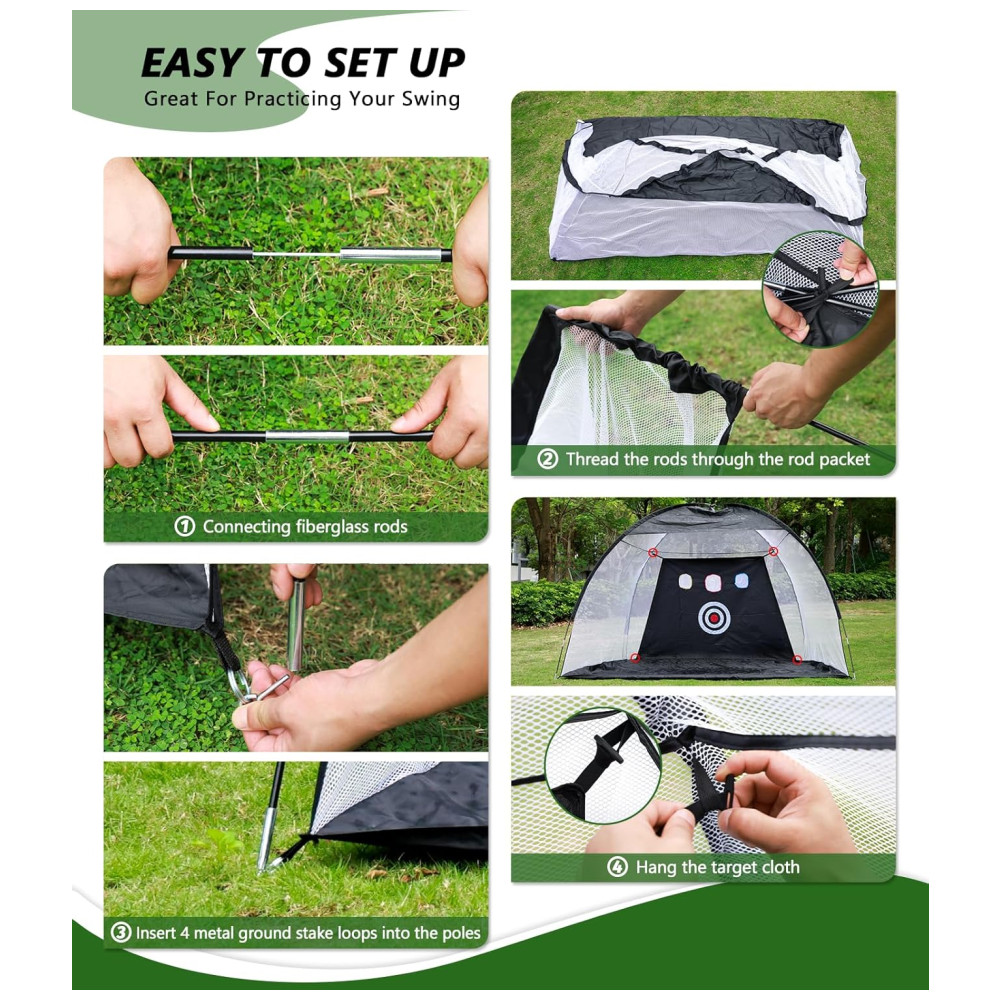 EASY TO SET UP
Great For Practicing Your Swing

① Connecting fiberglass rods

② Thread the rods through the rod packet

③ Insert 4 metal ground stake loops into the poles

④ Hang the target cloth