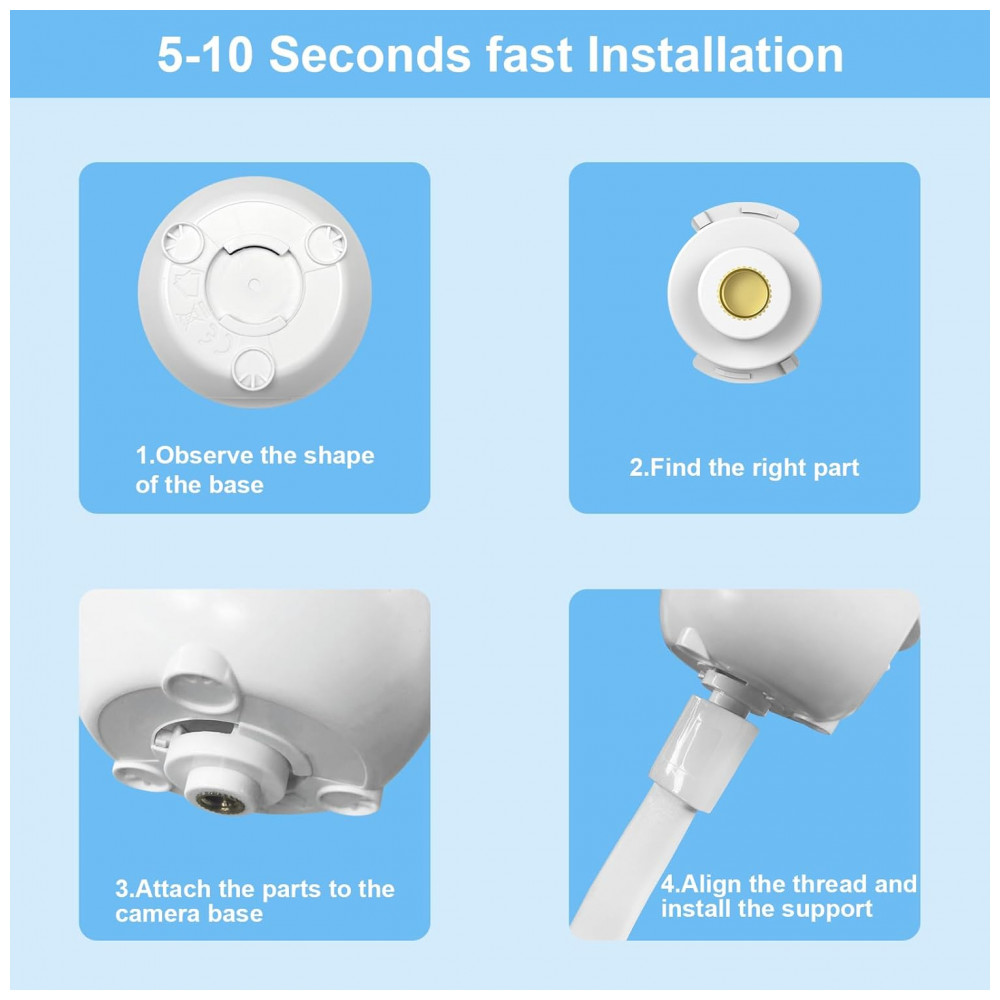 5-10 Seconds fast Installation

1.Observe the shape of the base

2.Find the right part

3.Attach the parts to the camera base

4.Align the thread and install the support