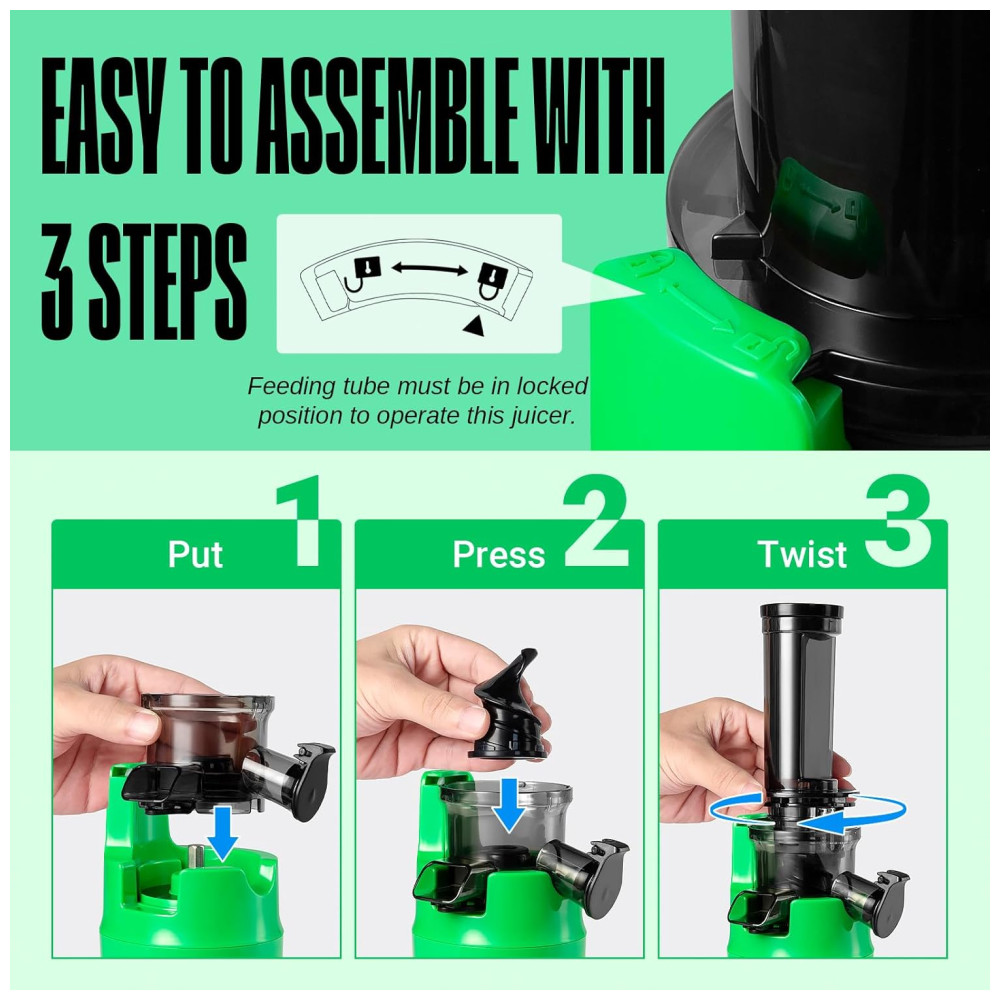 EASY TO ASSEMBLE WITH 3 STEPS

Feeding tube must be in locked position to operate this juicer.

Put 1

Press 2

Twist 3