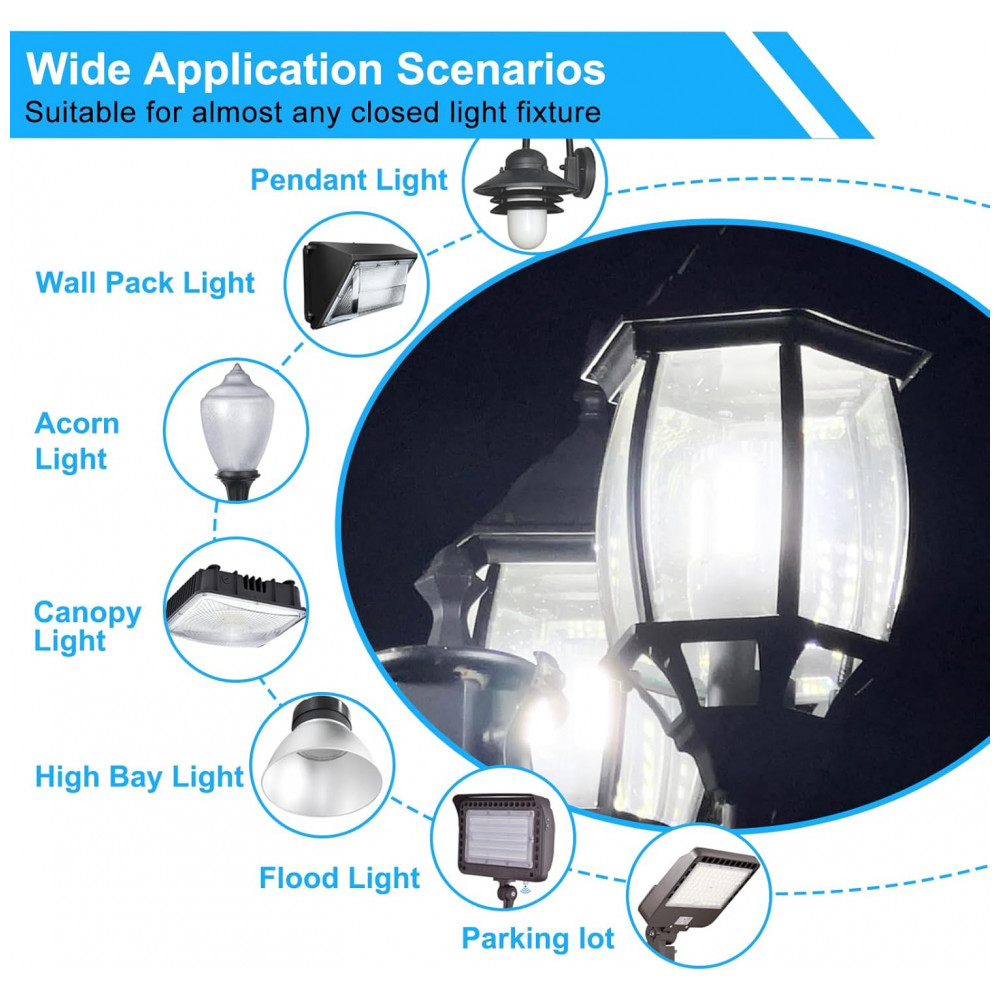 Wide Application Scenarios
Suitable for almost any closed light fixture

Pendant Light

Wall Pack Light

Acorn Light

Canopy Light

High Bay Light

Flood Light

Parking lot