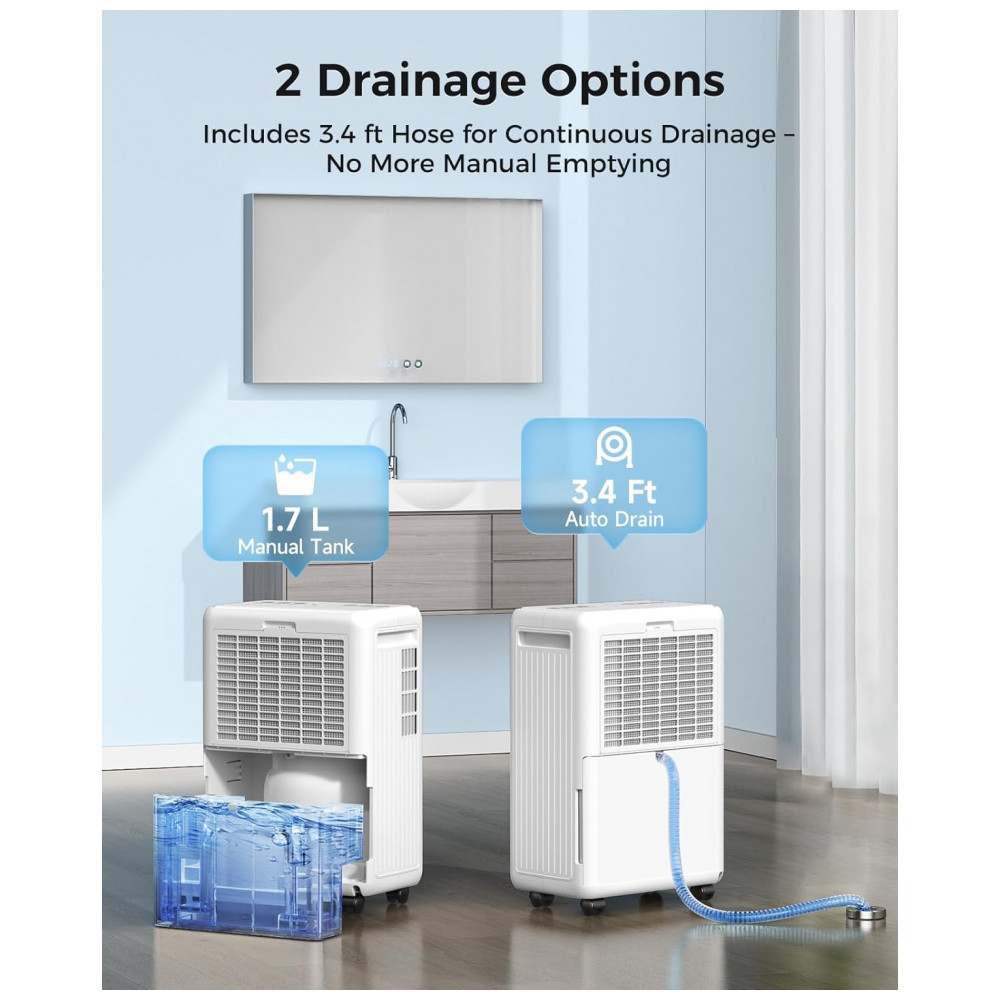 2 Drainage Options

Includes 3.4 ft Hose for Continuous Drainage – No More Manual Emptying

1.7 L
Manual Tank

3.4 Ft
Auto Drain