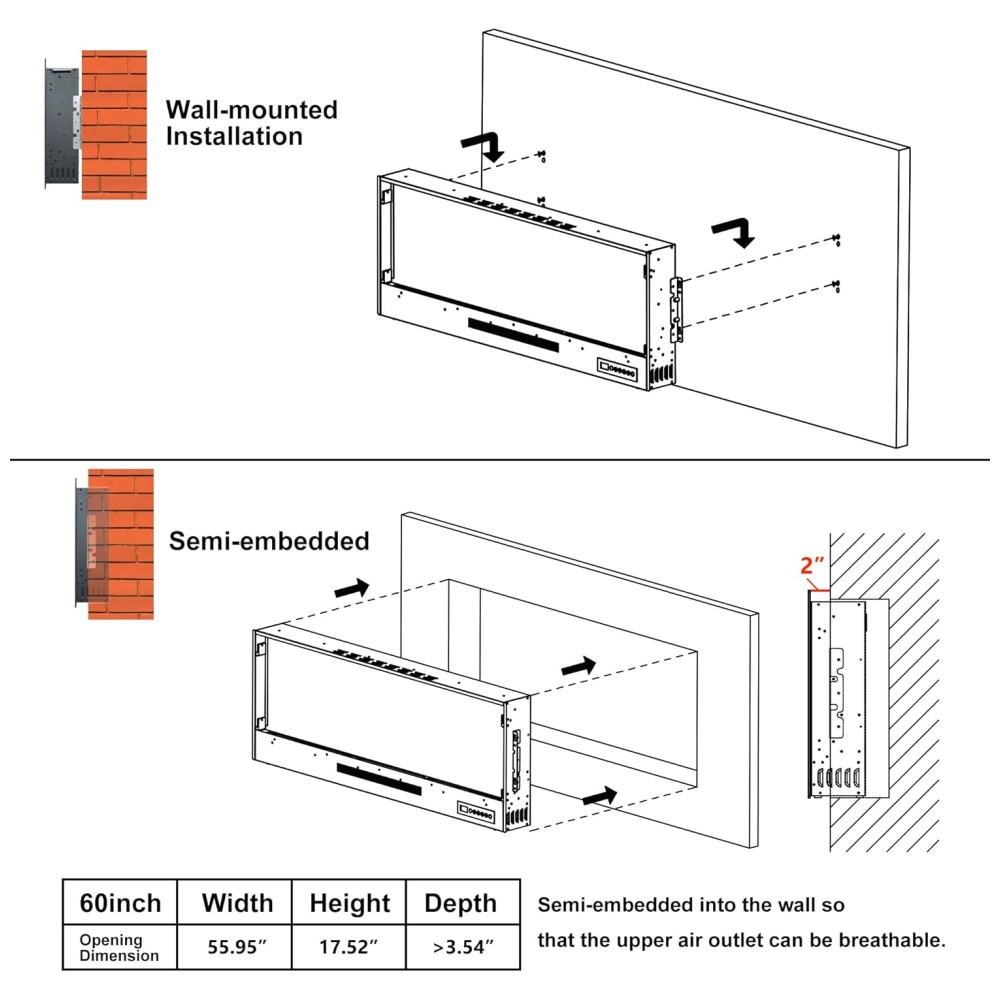 Wall-mounted Installation

Semi-embedded

2″

| 60inch | Width | Height | Depth |
|---|---|---|---|
| Opening Dimension | 55.95″ | 17.52″ | >3.54″ |

Semi-embedded into the wall so that the upper air outlet can be breathable.