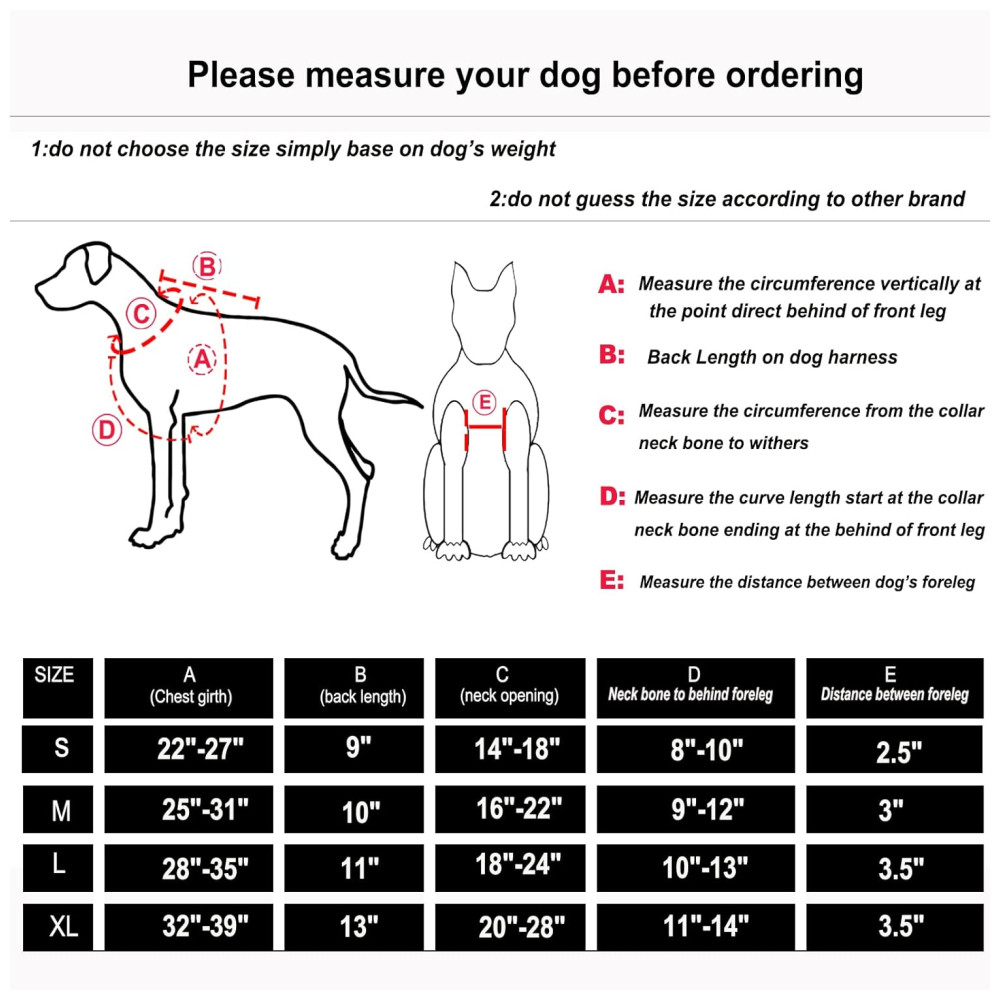 Please measure your dog before ordering

1:do not choose the size simply base on dog's weight

2:do not guess the size according to other brand

B

C

A

D

E

A: Measure the circumference vertically at the point direct behind of front leg

B: Back Length on dog harness

C: Measure the circumference from the collar neck bone to withers

D: Measure the curve length start at the collar neck bone ending at the behind of front leg

E: Measure the distance between dog's foreleg

| SIZE | A (Chest girth) | B (back length) | C (neck opening) | D Neck bone to behind foreleg | E Distance between foreleg |
|---|---|---|---|---|---|
| S | 22"-27" | 9" | 14"-18" | 8"-10" | 2.5" |
| M | 25"-31" | 10" | 16"-22" | 9"-12" | 3" |
| L | 28"-35" | 11" | 18"-24" | 10"-13" | 3.5" |
| XL | 32"-39" | 13" | 20"-28" | 11"-14" | 3.5" |