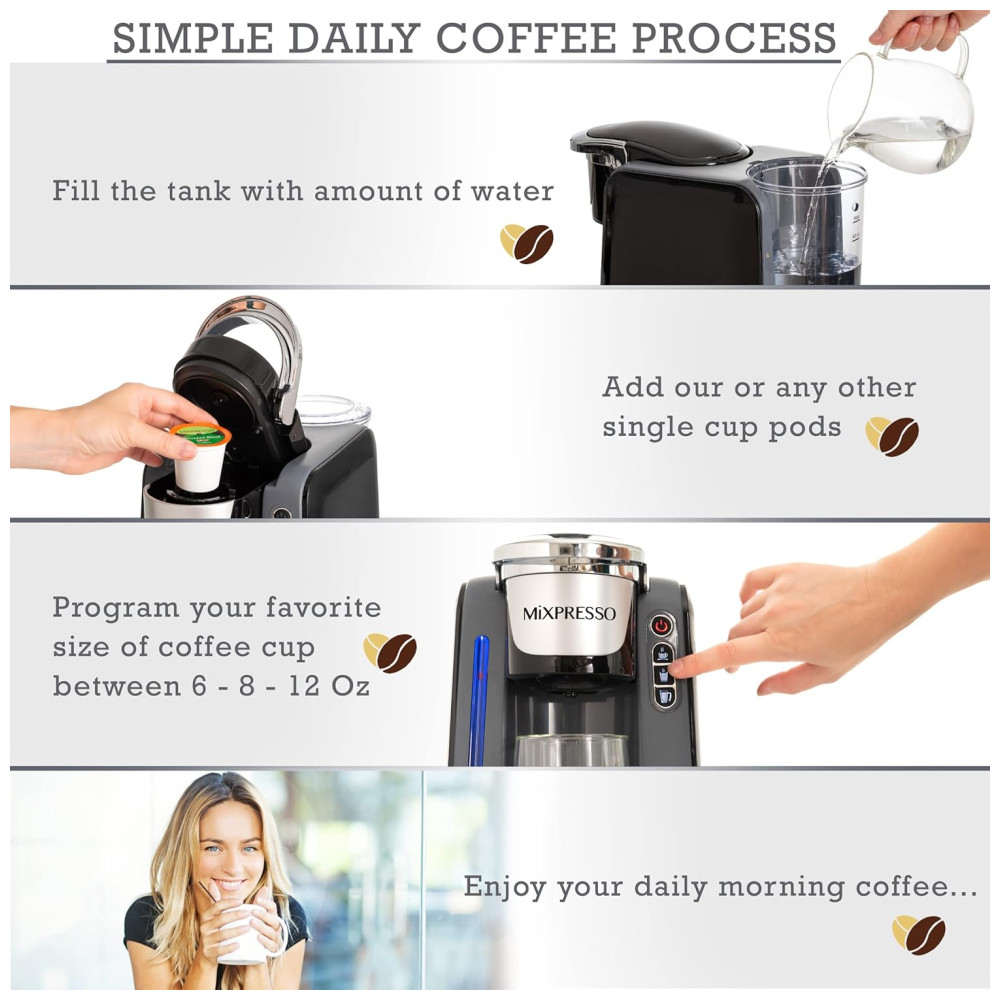 SIMPLE DAILY COFFEE PROCESS

Fill the tank with amount of water

Add our or any other single cup pods

Program your favorite size of coffee cup between 6 - 8 - 12 Oz

MiXPRESSO

Enjoy your daily morning coffee...