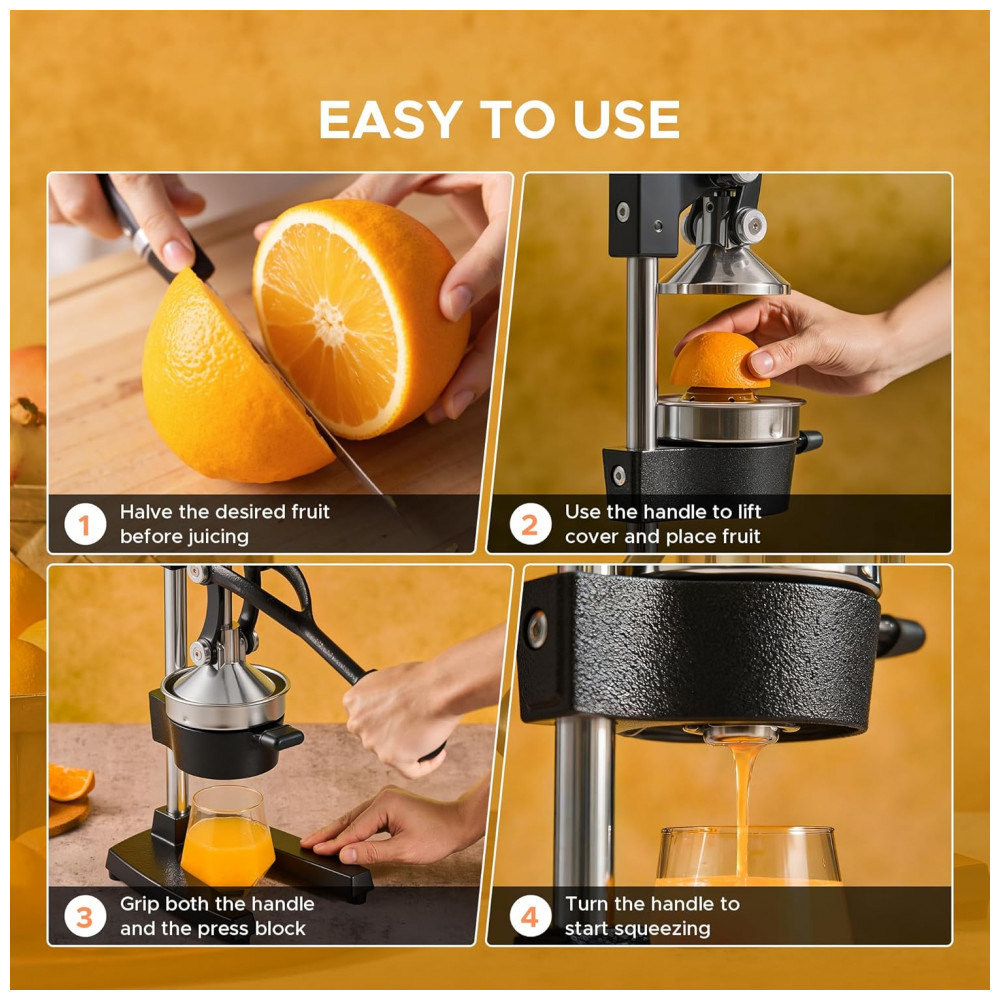 EASY TO USE

1 Halve the desired fruit before juicing

2 Use the handle to lift cover and place fruit

3 Grip both the handle and the press block

4 Turn the handle to start squeezing