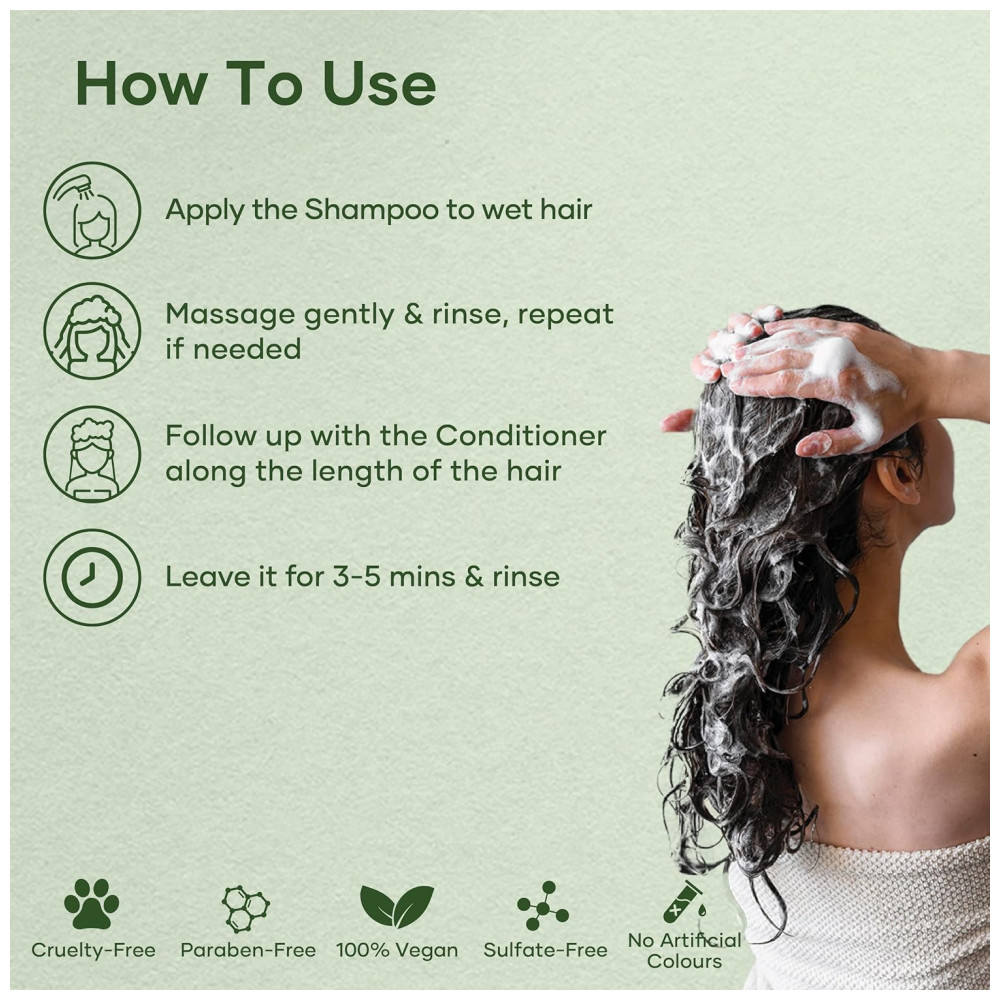 How To Use

Apply the Shampoo to wet hair

Massage gently & rinse, repeat if needed

Follow up with the Conditioner along the length of the hair

Leave it for 3-5 mins & rinse

Cruelty-Free

Paraben-Free

100% Vegan

Sulfate-Free

No Artificial Colours