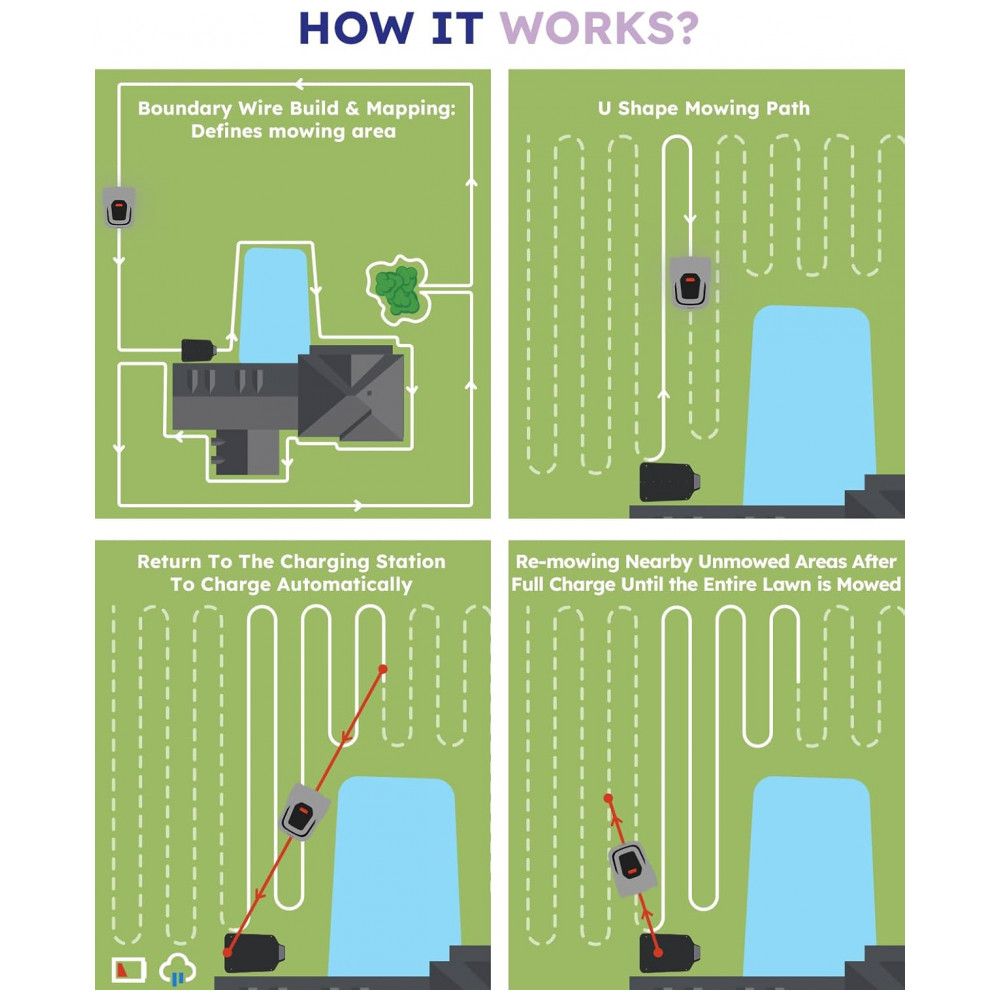 HOW IT WORKS?

Boundary Wire Build & Mapping: Defines mowing area

U Shape Mowing Path

Return To The Charging Station To Charge Automatically

Re-mowing Nearby Unmowed Areas After Full Charge Until the Entire Lawn is Mowed